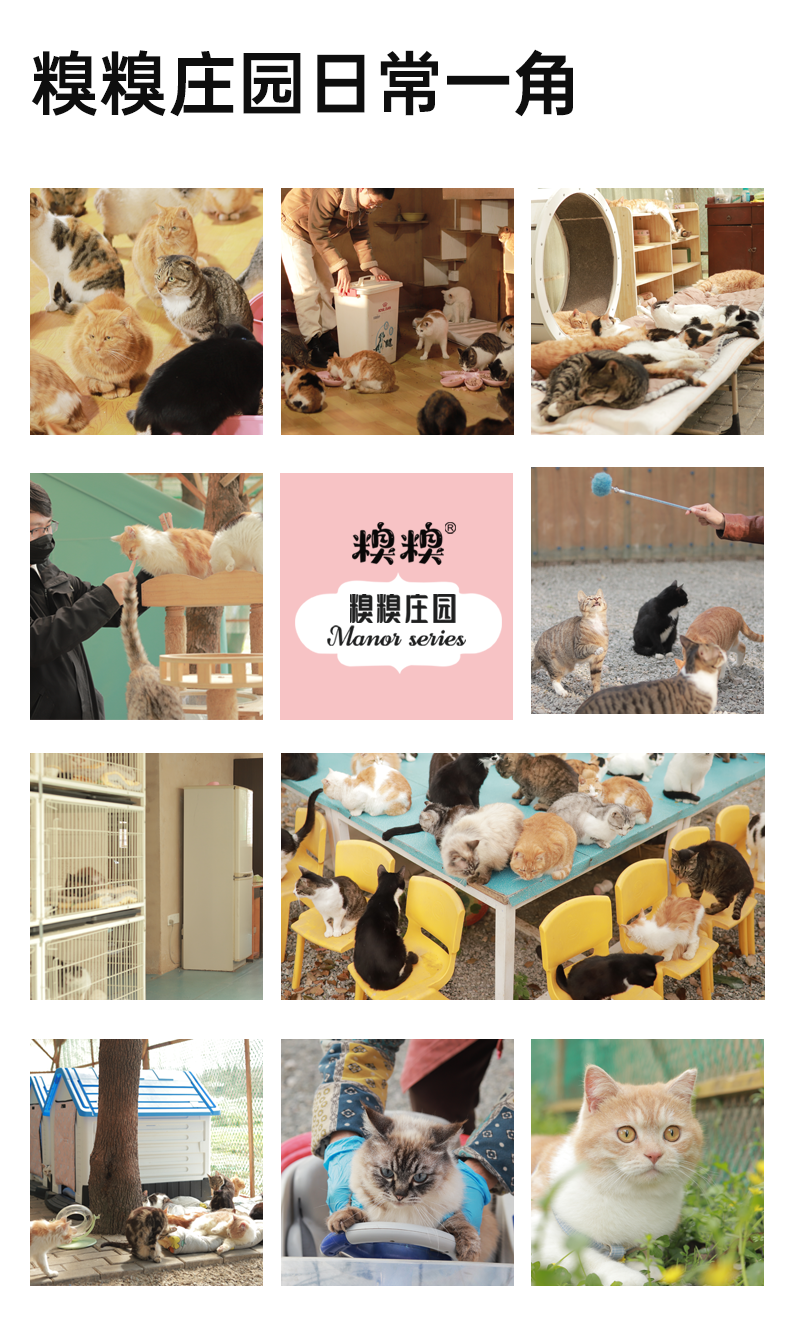 糗糗庄园日常一角

糗糗®

糗糗庄园
Manor series