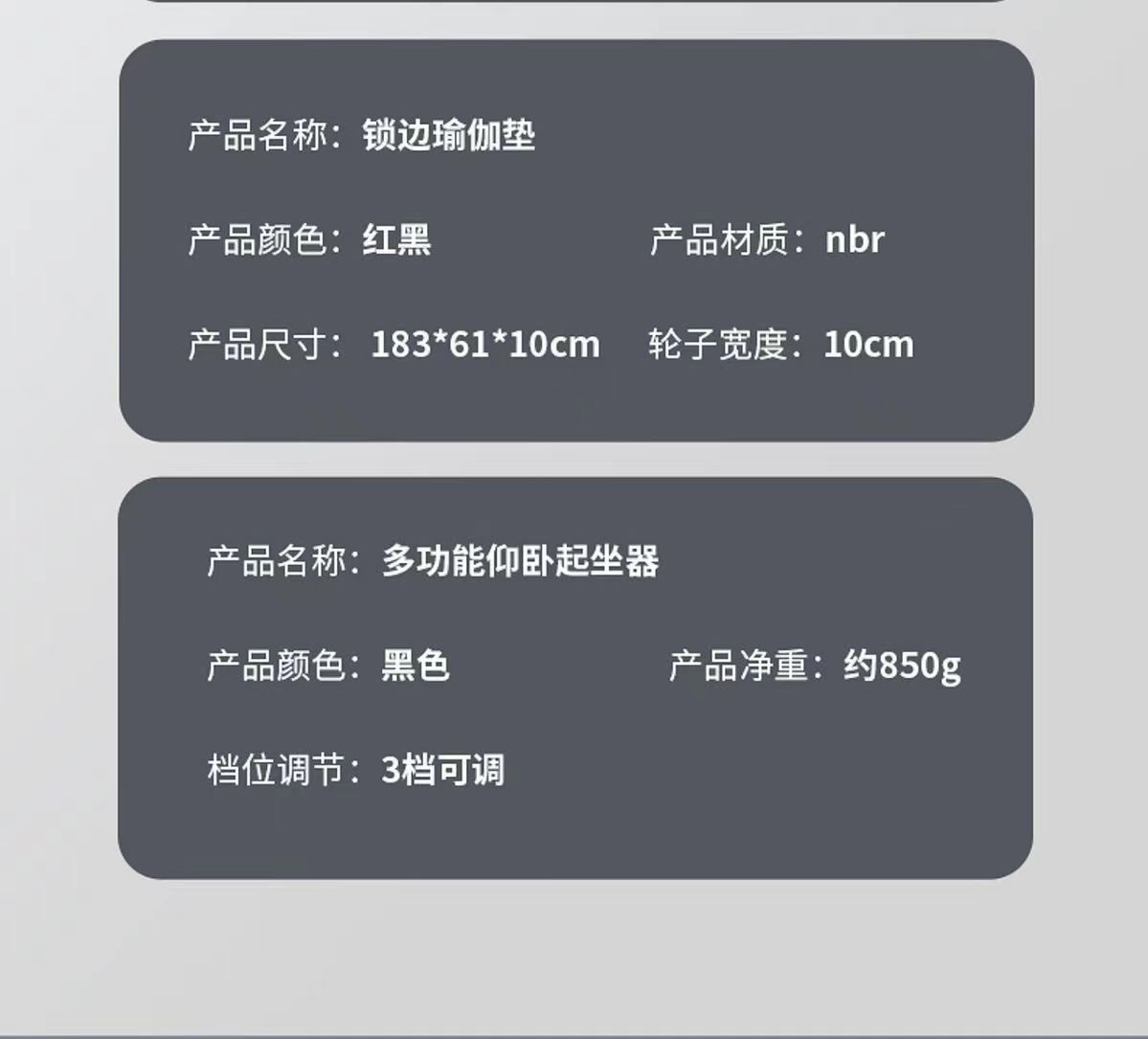 产品名称：锁边瑜伽垫

产品颜色：红黑 产品材质：nbr

产品尺寸：183*61*10cm 轮子宽度：10cm

产品名称：多功能仰卧起坐器

产品颜色：黑色 产品净重：约850g

档位调节：3档可调