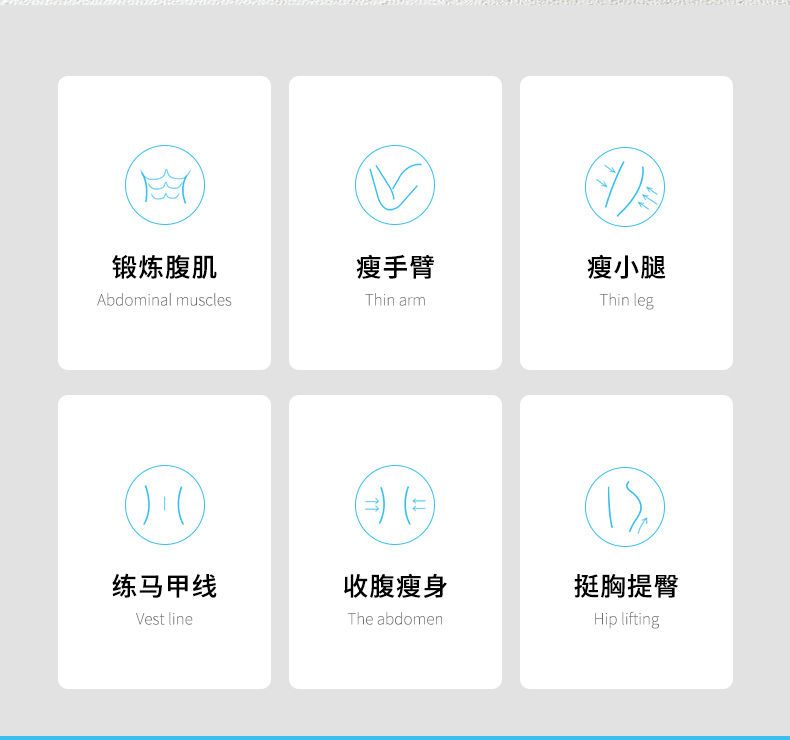 锻炼腹肌
Abdominal muscles

瘦手臂
Thin arm

瘦小腿
Thin leg

练马甲线
Vest line

收腹瘦身
The abdomen

挺胸提臀
Hip lifting