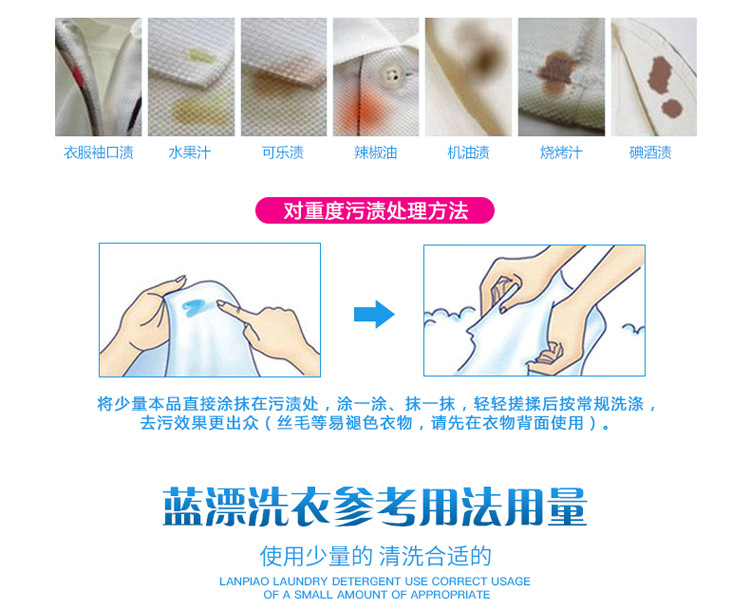 衣服袖口渍　水果汁　可乐渍　辣椒油　机油渍　烧烤汁　碘酒渍

对重度污渍处理方法

将少量本品直接涂抹在污渍处，涂一涂、抹一抹，轻轻搓揉后按常规洗涤，去污效果更出众（丝毛等易褪色衣物，请先在衣物背面使用）。

蓝漂洗衣参考用法用量

使用少量的 清洗合适的

LANPIAO LAUNDRY DETERGENT USE CORRECT USAGE OF A SMALL AMOUNT OF APPROPRIATE