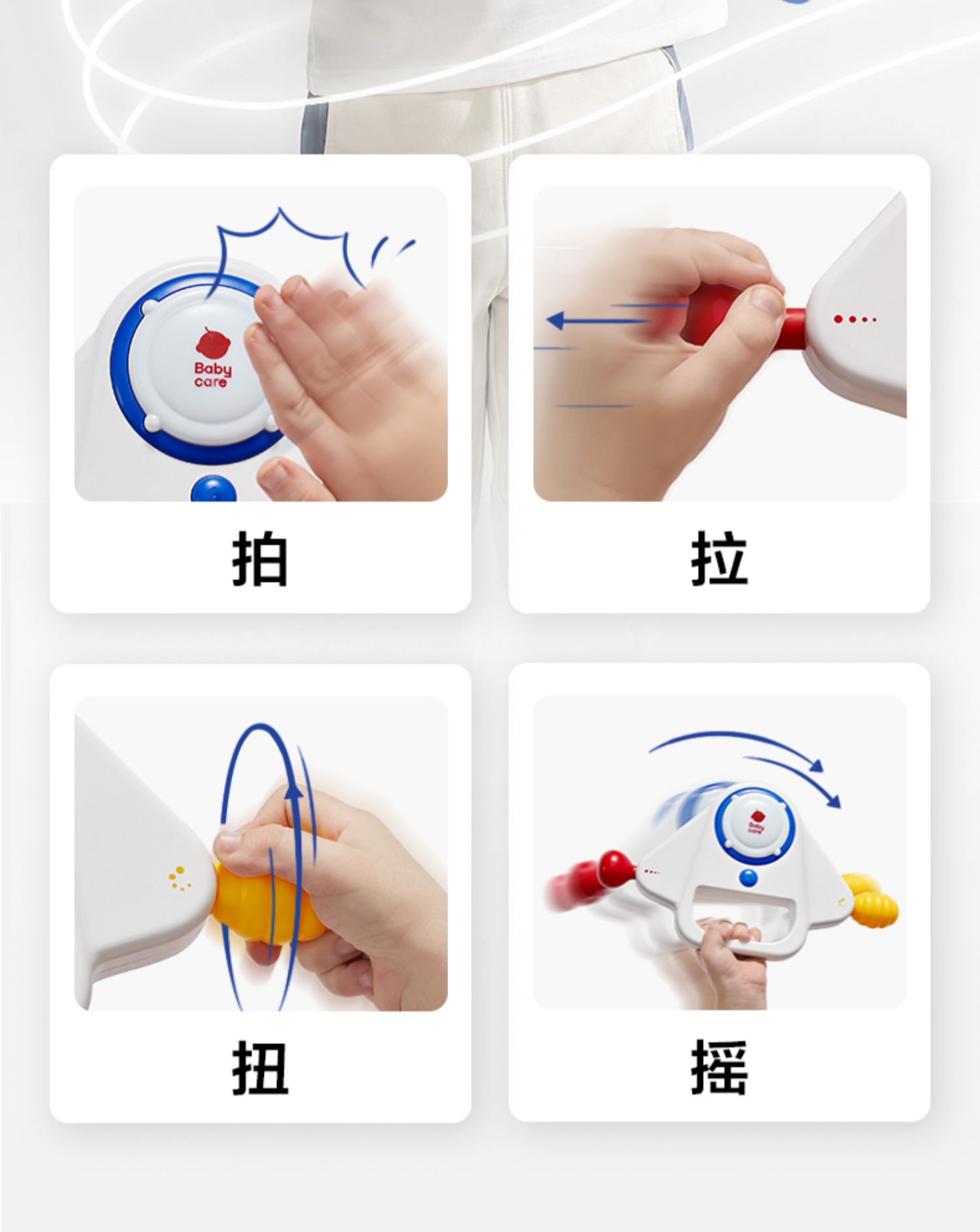 Baby care

拍

拉

扭

Baby care

摇