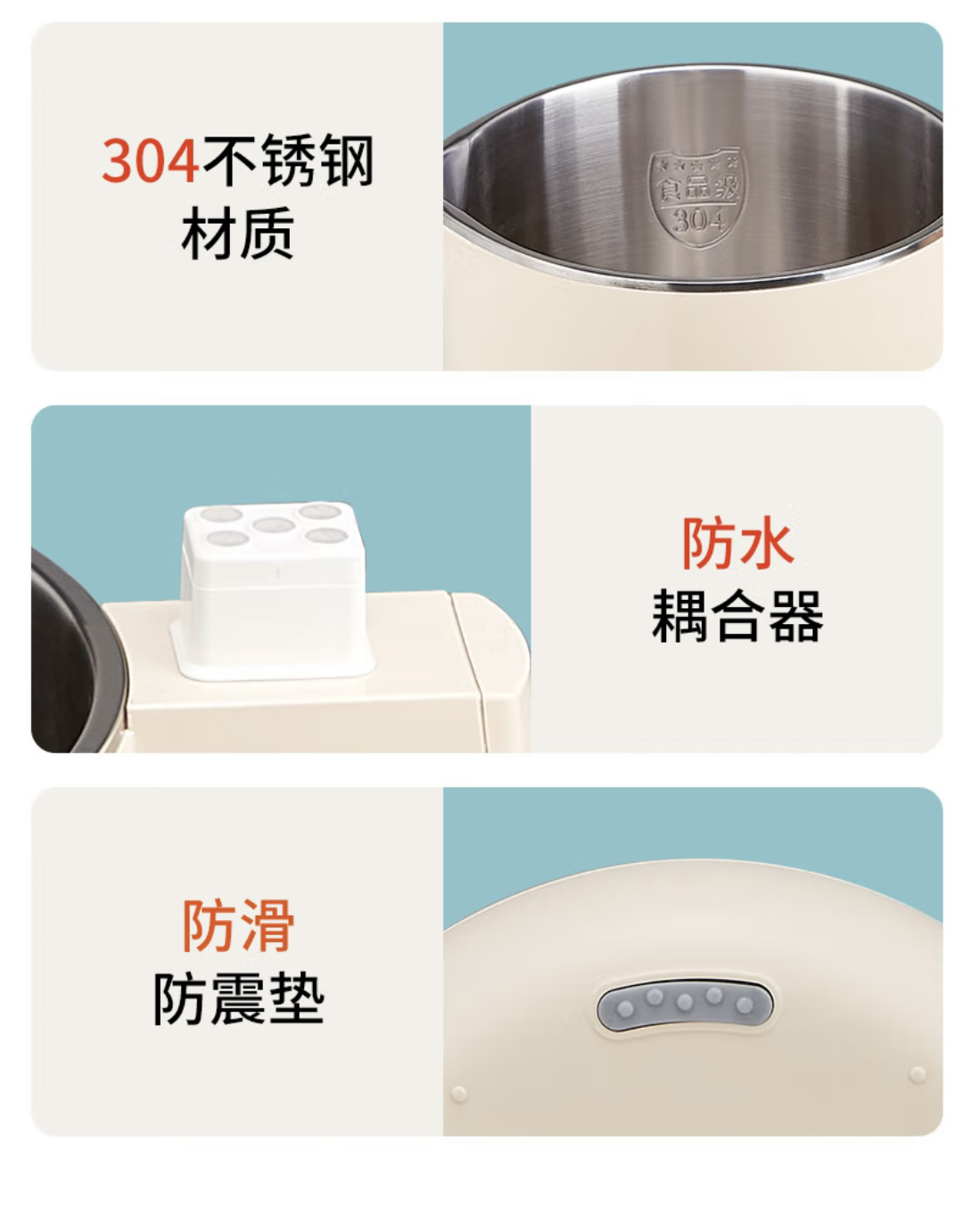 304不锈钢
材质

食品级
304

防水
耦合器

防滑
防震垫