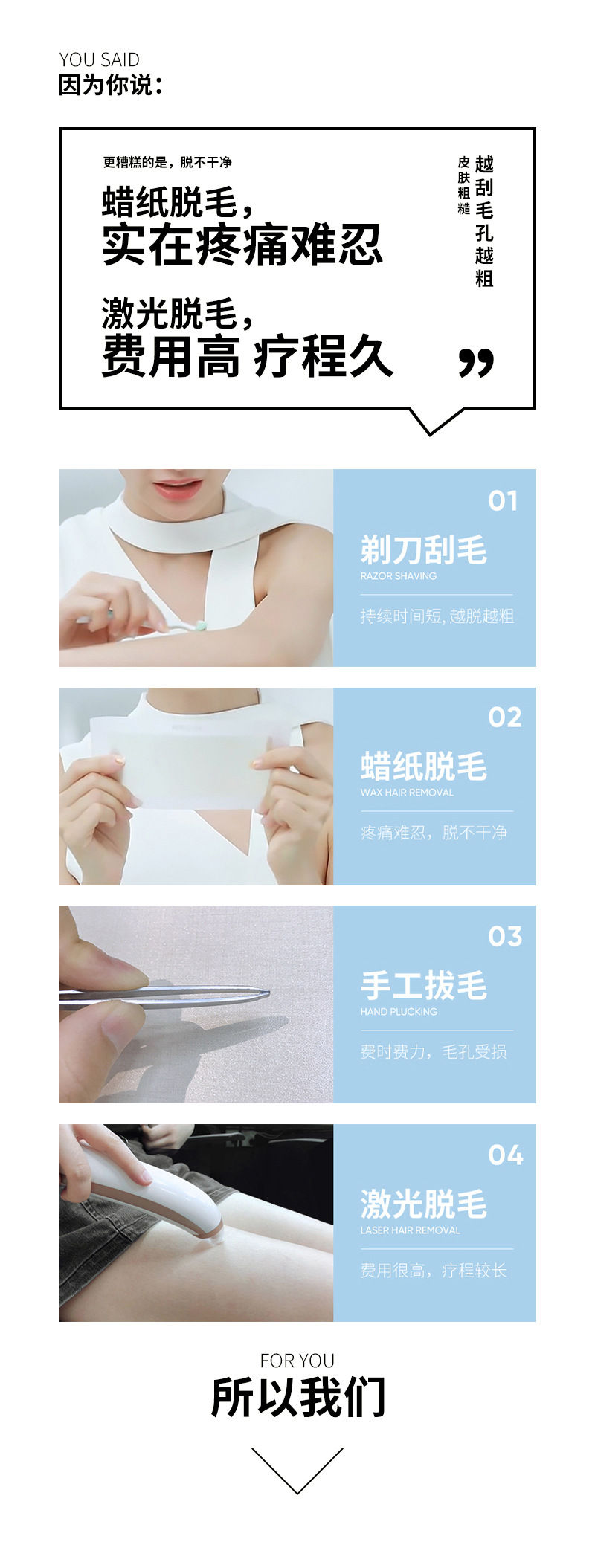 YOU SAID
因为你说：

更糟糕的是，脱不干净

蜡纸脱毛，
实在疼痛难忍

激光脱毛，
费用高 疗程久

越刮毛孔越粗
皮肤粗糙

”

01
剃刀刮毛
RAZOR SHAVING
持续时间短, 越脱越粗

02
蜡纸脱毛
WAX HAIR REMOVAL
疼痛难忍，脱不干净

03
手工拔毛
HAND PLUCKING
费时费力，毛孔受损

04
激光脱毛
LASER HAIR REMOVAL
费用很高，疗程较长

FOR YOU
所以我们