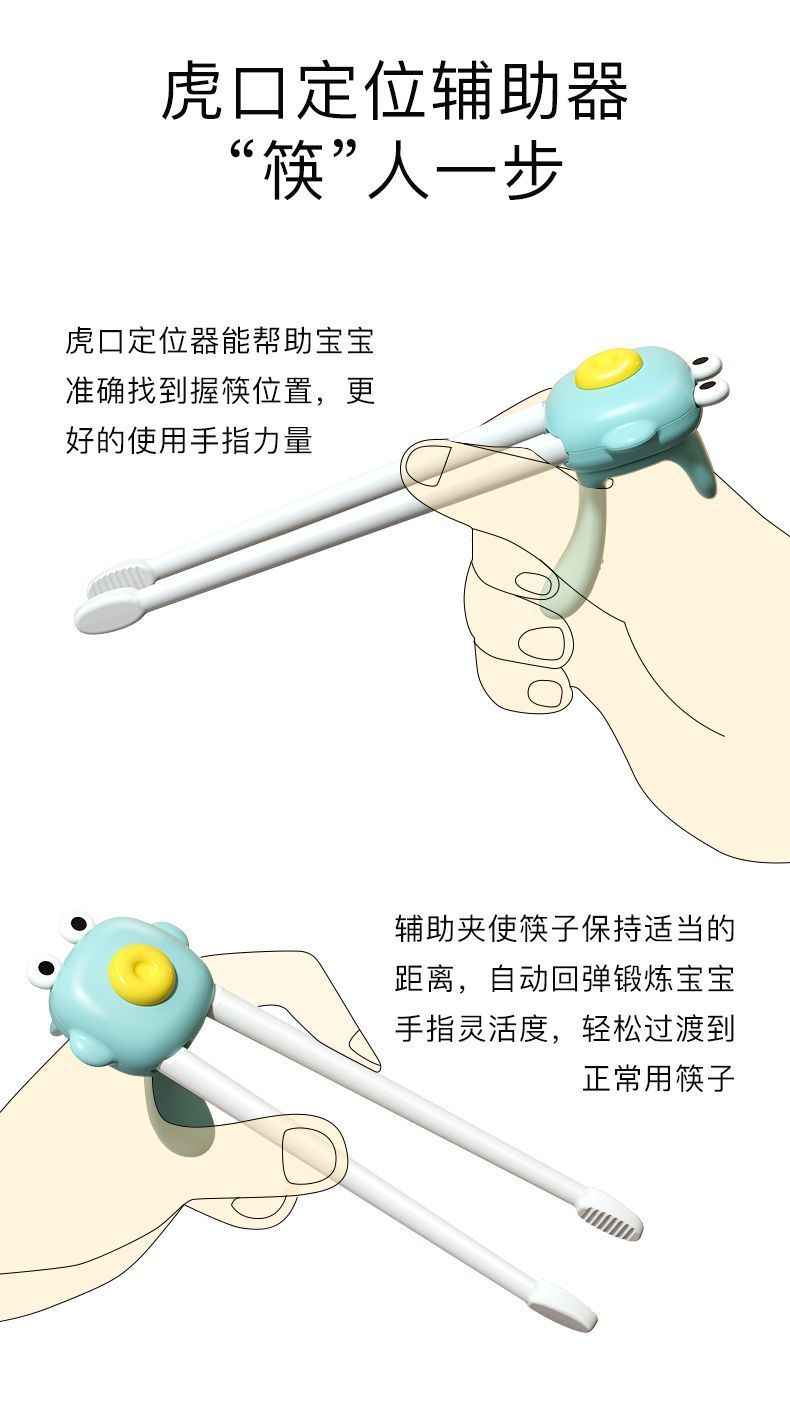 虎口定位辅助器
“筷”人一步

虎口定位器能帮助宝宝准确找到握筷位置，更好的使用手指力量

辅助夹使筷子保持适当的距离，自动回弹锻炼宝宝手指灵活度，轻松过渡到正常用筷子