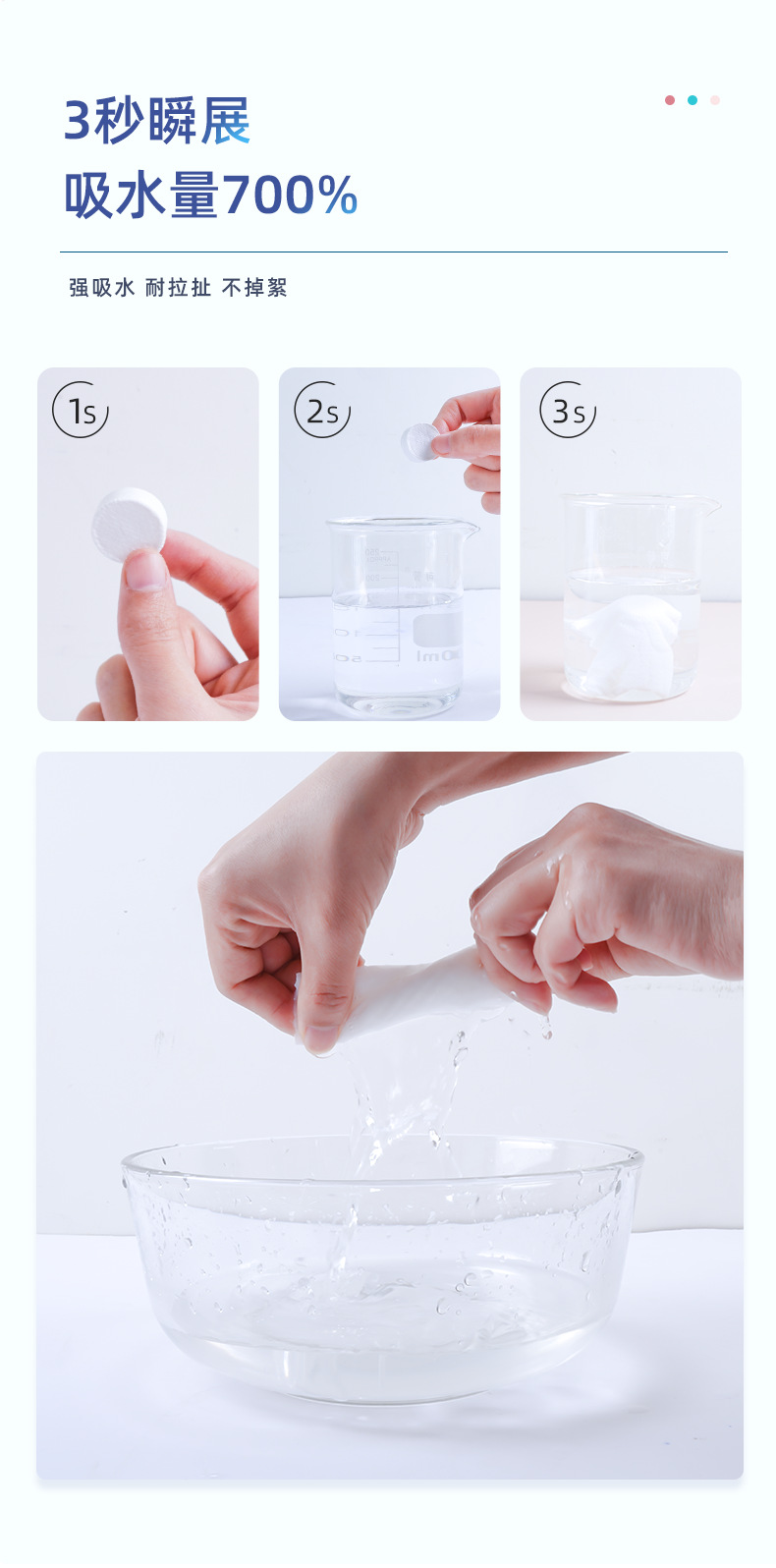 3秒瞬展
吸水量700%

强吸水 耐拉扯 不掉絮

1s

2s

3s