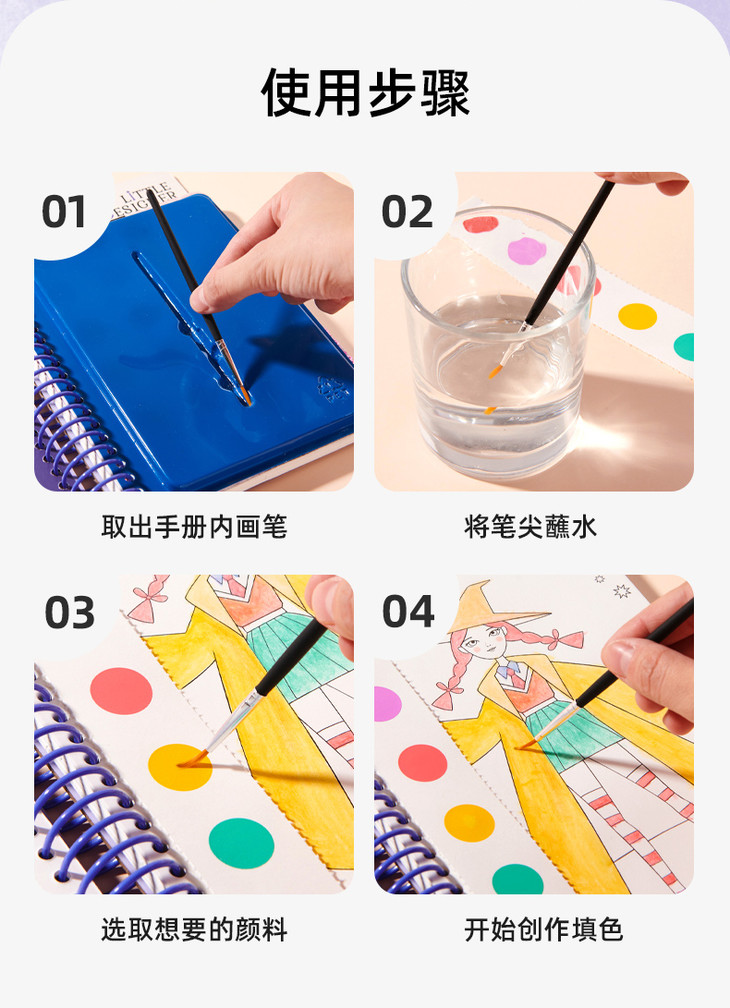 使用步骤

01

LITTLE DESIGNER

取出手册内画笔

02

将笔尖蘸水

03

选取想要的颜料

04

开始创作填色