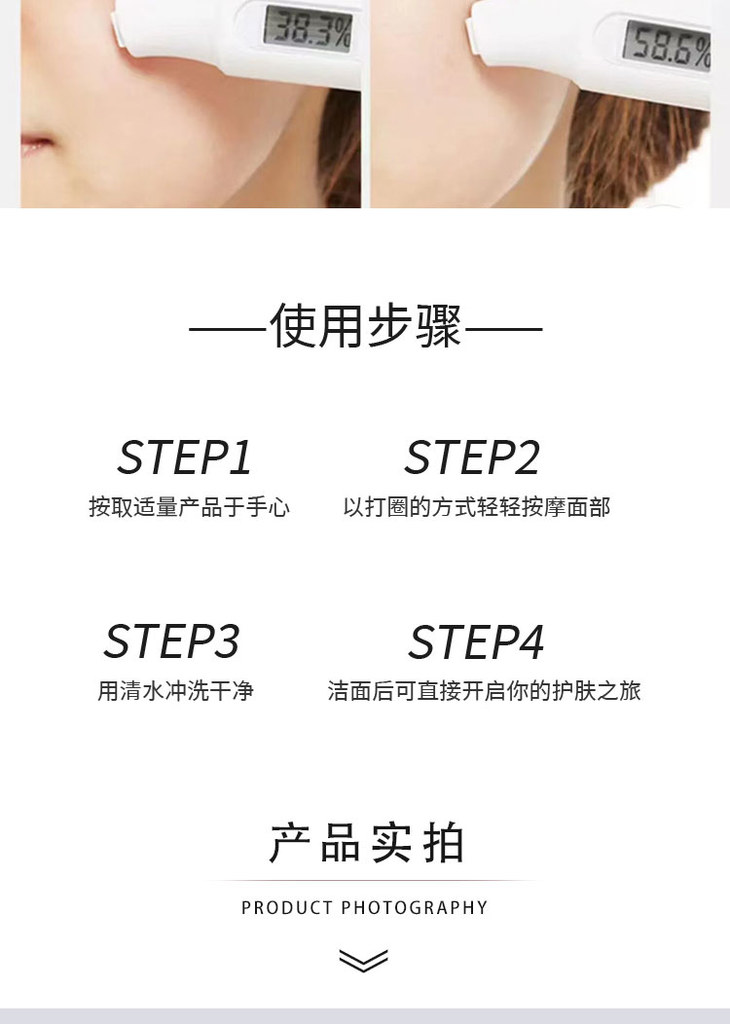 38.3%

58.6%

——使用步骤——

STEP1
按取适量产品于手心

STEP2
以打圈的方式轻轻按摩面部

STEP3
用清水冲洗干净

STEP4
洁面后可直接开启你的护肤之旅

产品实拍

PRODUCT PHOTOGRAPHY