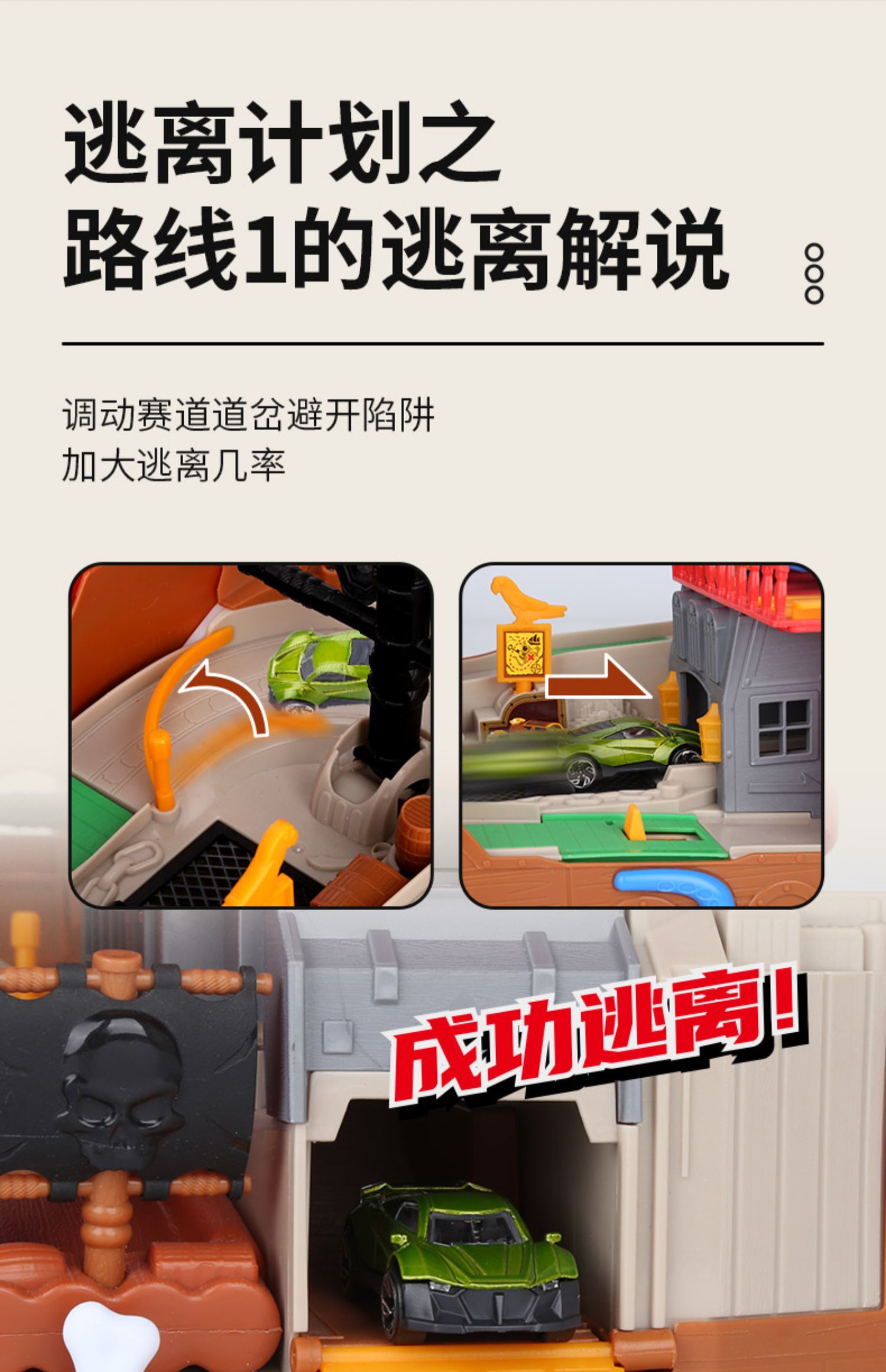 逃离计划之
路线1的逃离解说

调动赛道道岔避开陷阱
加大逃离几率

成功逃离!