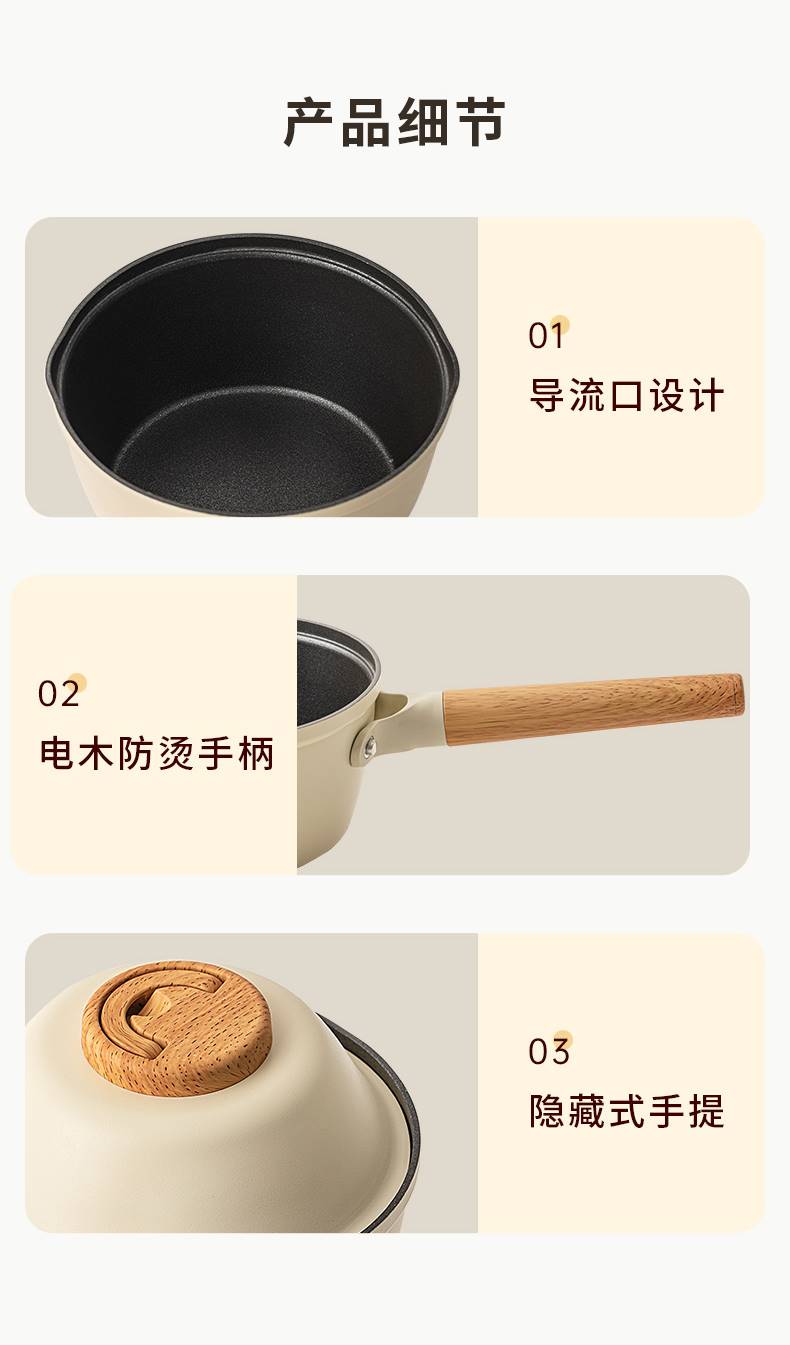 产品细节

01
导流口设计

02
电木防烫手柄

03
隐藏式手提