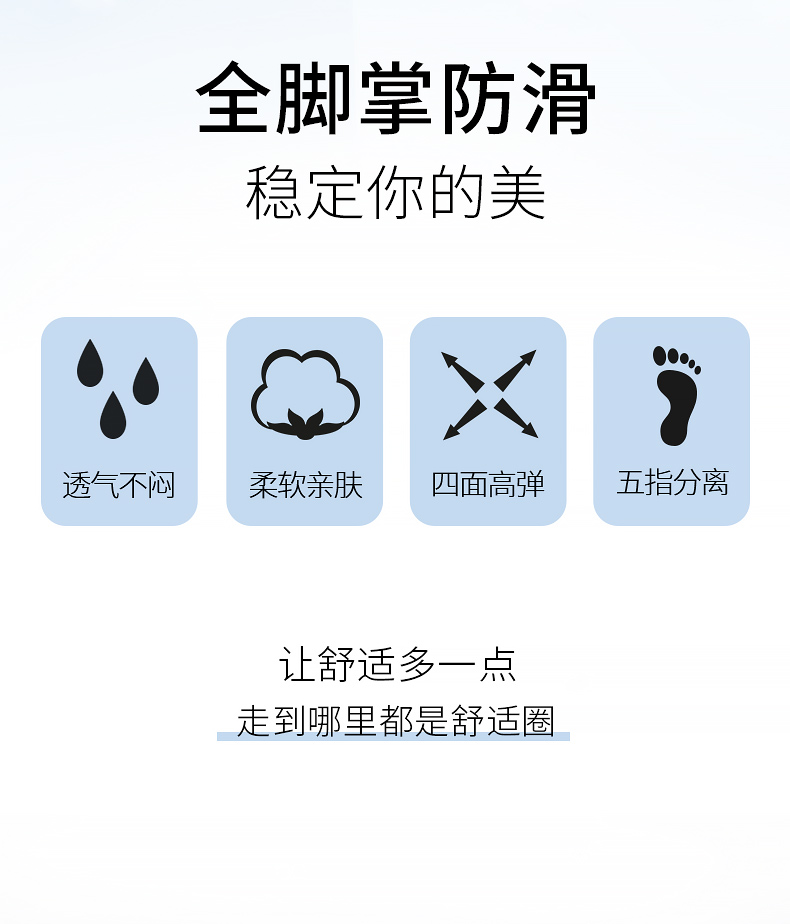 全脚掌防滑

稳定你的美

透气不闷

柔软亲肤

四面高弹

五指分离

让舒适多一点

走到哪里都是舒适圈