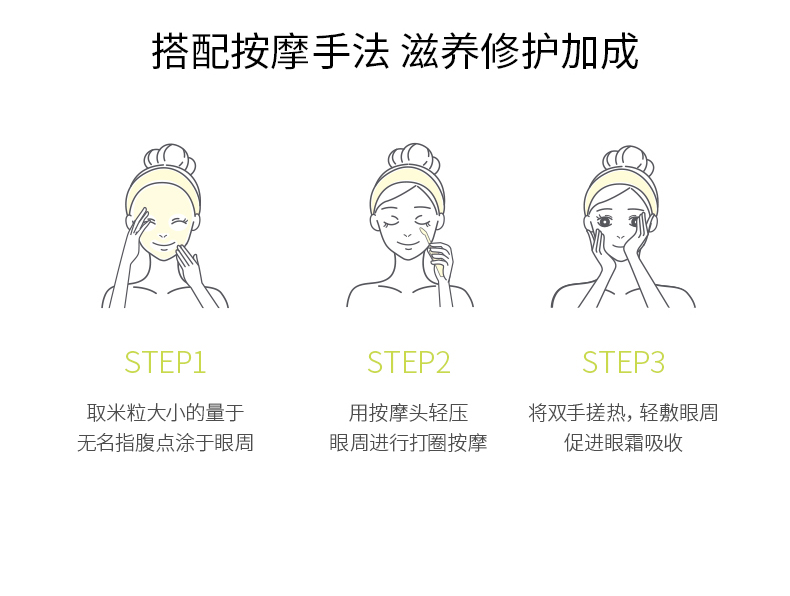 搭配按摩手法 滋养修护加成

STEP1

取米粒大小的量于
无名指腹点涂于眼周

STEP2

用按摩头轻压
眼周进行打圈按摩

STEP3

将双手搓热，轻敷眼周
促进眼霜吸收