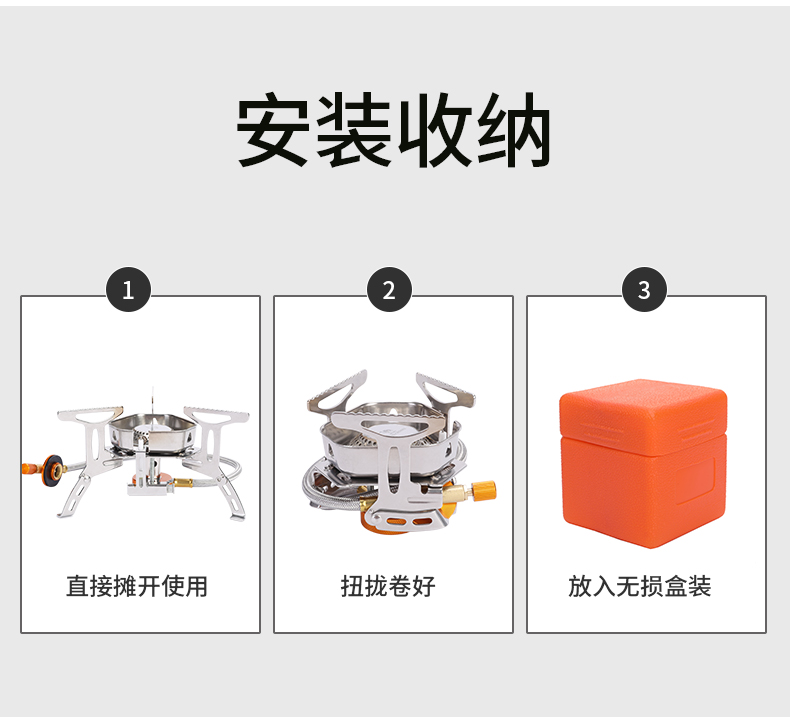 安装收纳

1

直接摊开使用

2

扭拢卷好

3

放入无损盒装