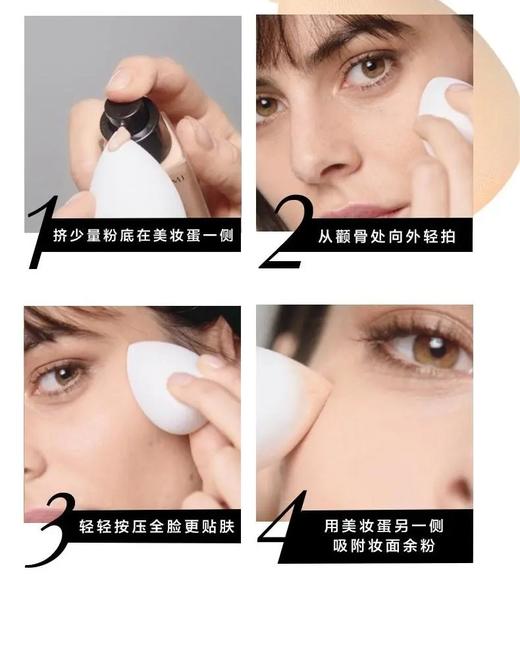 1 挤少量粉底在美妆蛋一侧

2 从颧骨处向外轻拍

3 轻轻按压全脸更贴肤

4 用美妆蛋另一侧
吸附妆面余粉