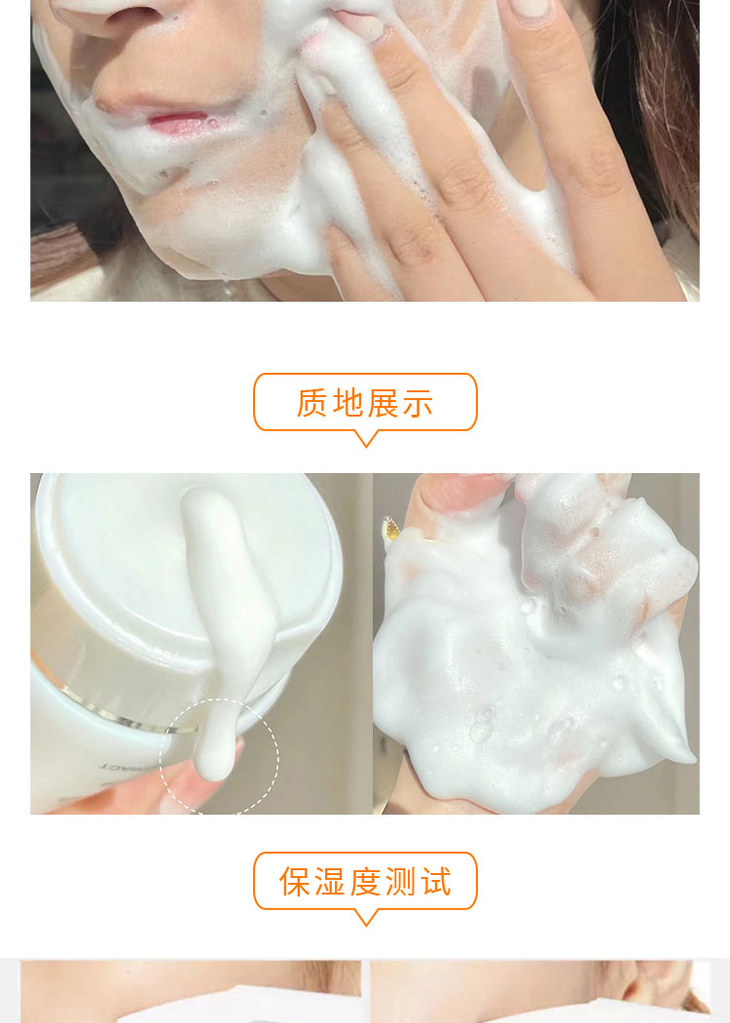 质地展示

保湿度测试