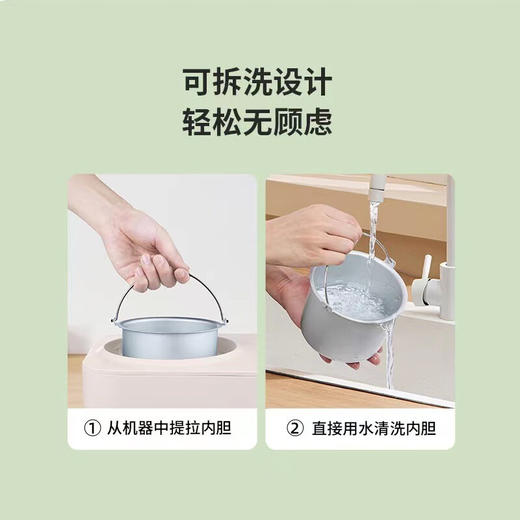 可拆洗设计
轻松无顾虑

① 从机器中提拉内胆

② 直接用水清洗内胆