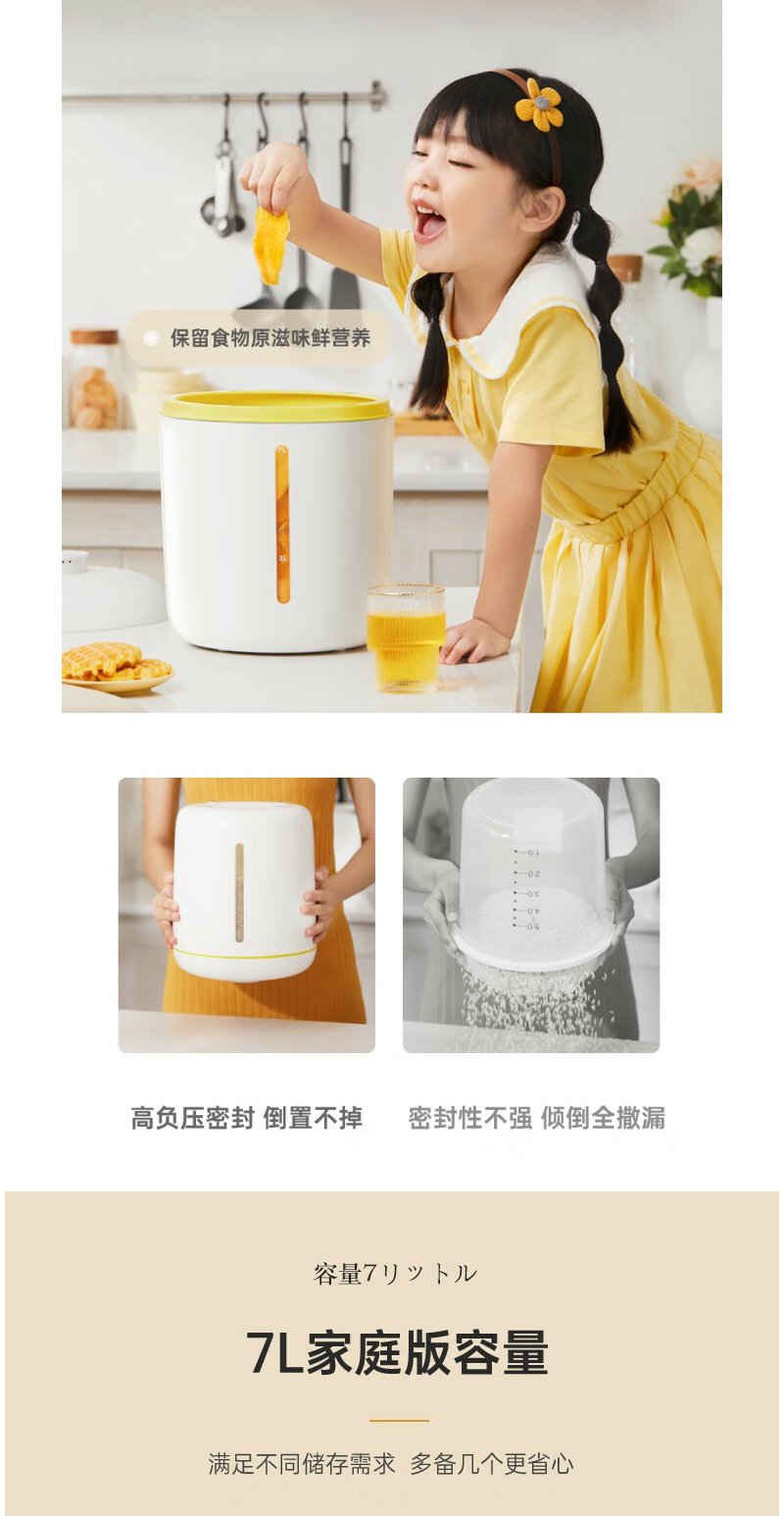 保留食物原滋味鲜营养

1.0
2.0
3.0
4.0
5.0

高负压密封 倒置不掉

密封性不强 倾倒全撒漏

容量7リットル

7L家庭版容量

满足不同储存需求 多备几个更省心