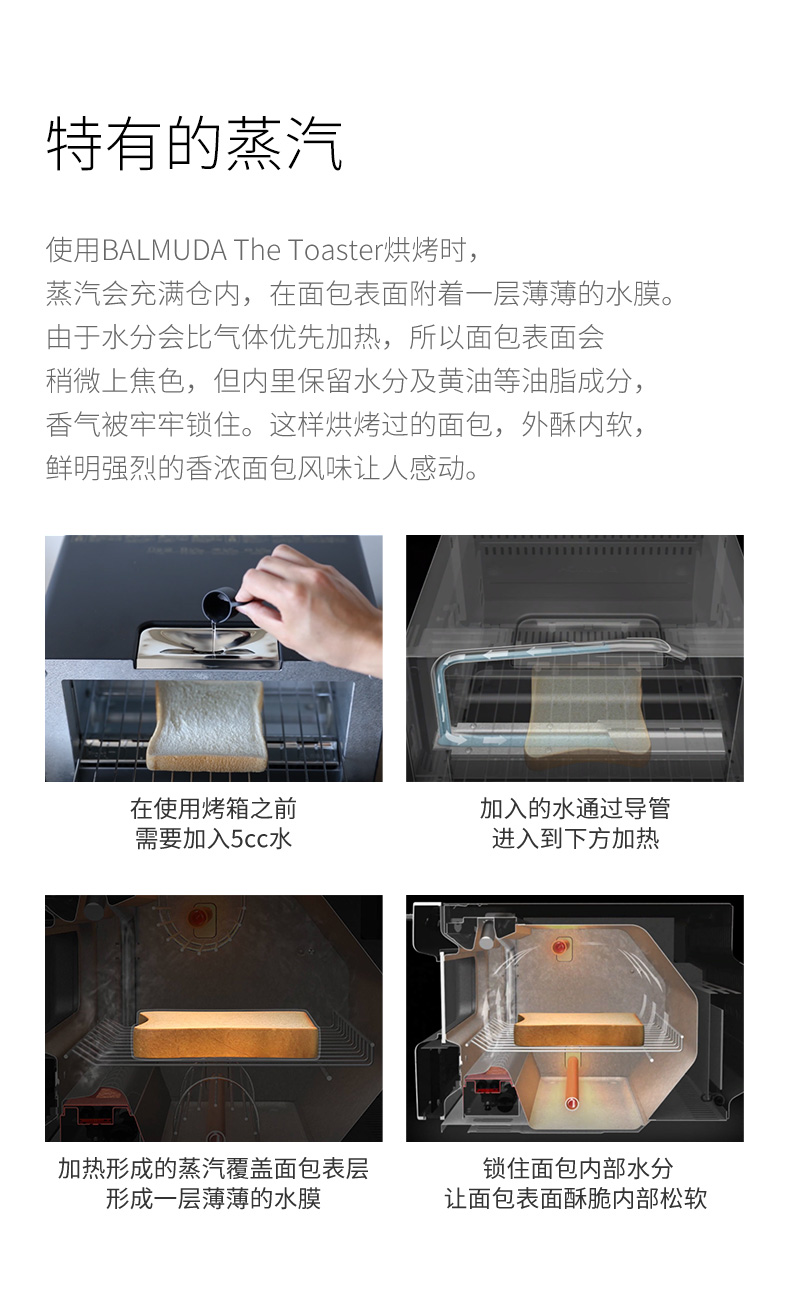 特有的蒸汽

使用BALMUDA The Toaster烘烤时，
蒸汽会充满仓内，在面包表面附着一层薄薄的水膜。
由于水分会比气体优先加热，所以面包表面会
稍微上焦色，但内里保留水分及黄油等油脂成分，
香气被牢牢锁住。这样烘烤过的面包，外酥内软，
鲜明强烈的香浓面包风味让人感动。

在使用烤箱之前
需要加入5cc水

加入的水通过导管
进入到下方加热

加热形成的蒸汽覆盖面包表层
形成一层薄薄的水膜

锁住面包内部水分
让面包表面酥脆内部松软