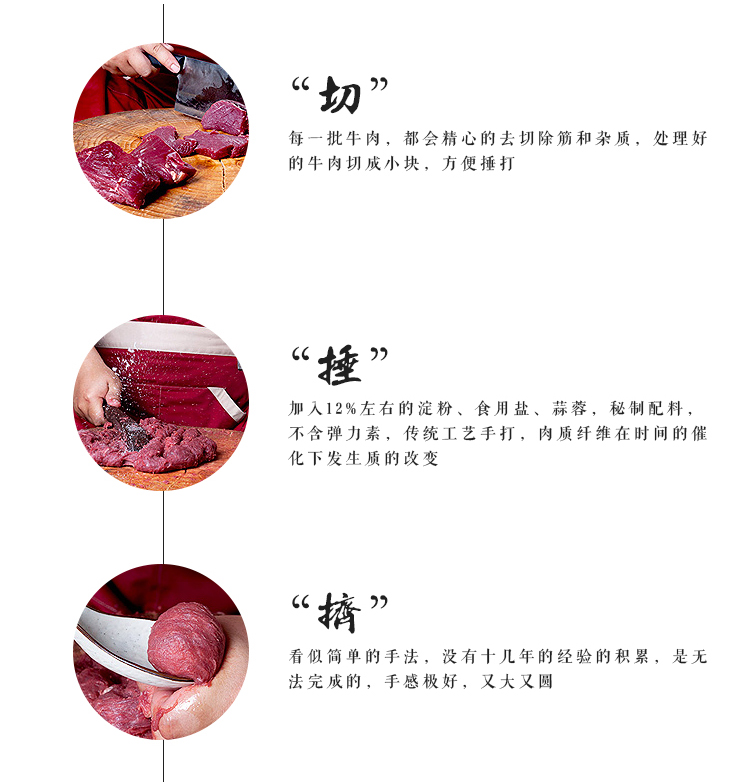 “切”

每一批牛肉，都会精心的去切除筋和杂质，处理好的牛肉切成小块，方便捶打

“捶”

加入12%左右的淀粉、食用盐、蒜蓉，秘制配料，不含弹力素，传统工艺手打，肉质纤维在时间的催化下发生质的改变

“挤”

看似简单的手法，没有十几年的经验的积累，是无法完成的，手感极好，又大又圆