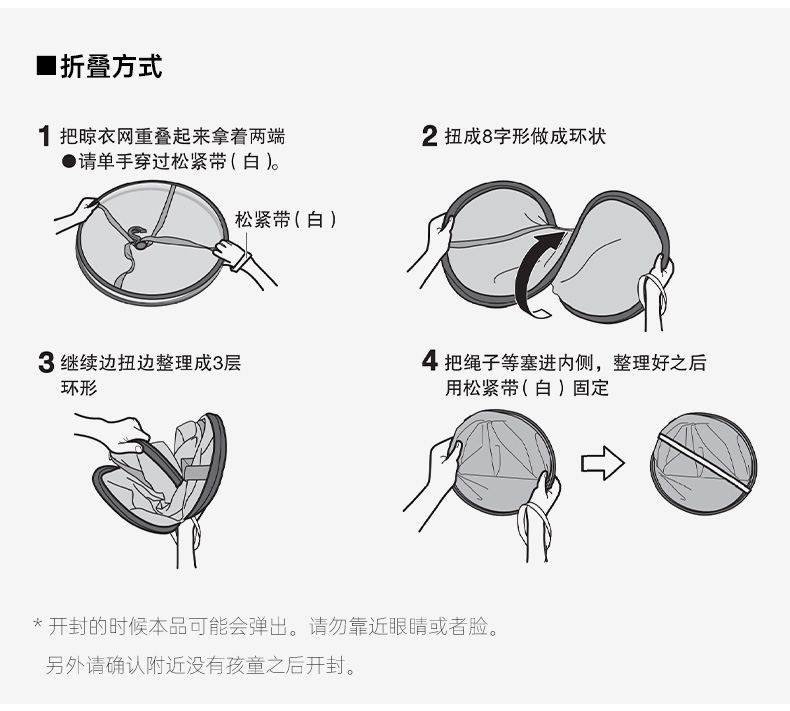 ■折叠方式

1 把晾衣网重叠起来拿着两端
●请单手穿过松紧带（白）。

松紧带（白）

2 扭成8字形做成环状

3 继续边扭边整理成3层环形

4 把绳子等塞进内侧，整理好之后用松紧带（白）固定

* 开封的时候本品可能会弹出。请勿靠近眼睛或者脸。
另外请确认附近没有孩童之后开封。