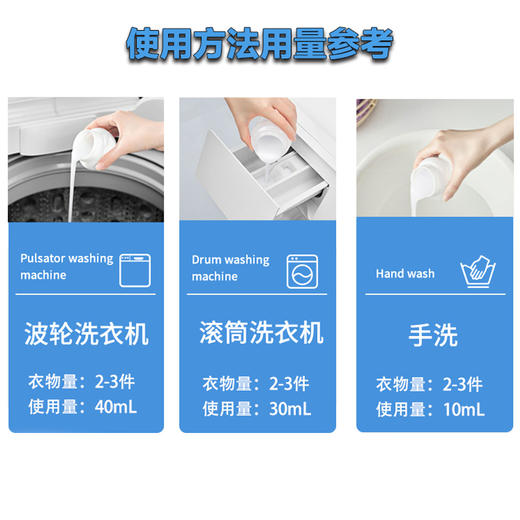 使用方法用量参考

Pulsator washing machine

波轮洗衣机

衣物量：2-3件
使用量：40mL

Drum washing machine

滚筒洗衣机

衣物量：2-3件
使用量：30mL

Hand wash

手洗

衣物量：2-3件
使用量：10mL