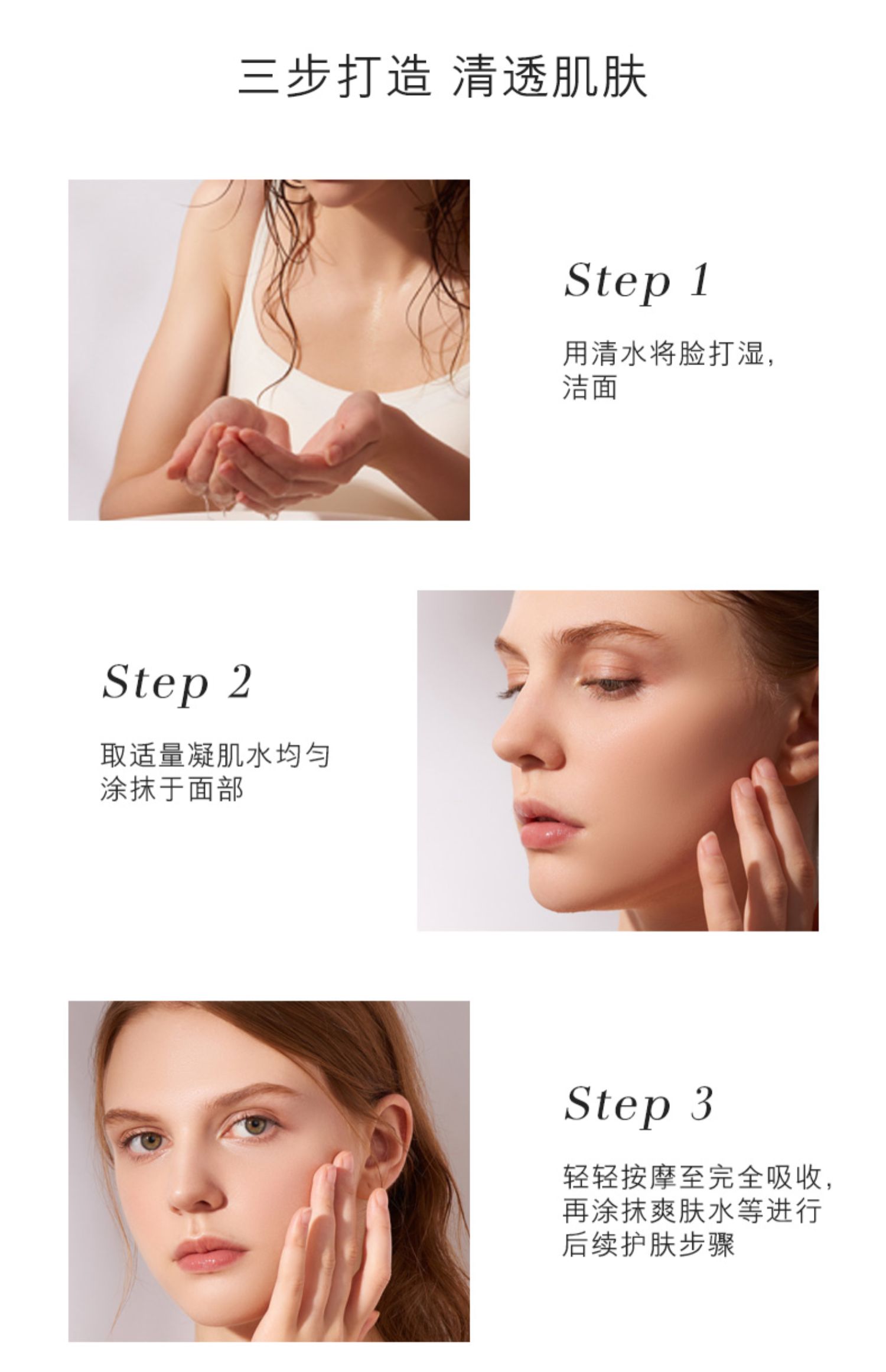 三步打造 清透肌肤

Step 1

用清水将脸打湿，洁面

Step 2

取适量凝肌水均匀涂抹于面部

Step 3

轻轻按摩至完全吸收，再涂抹爽肤水等进行后续护肤步骤