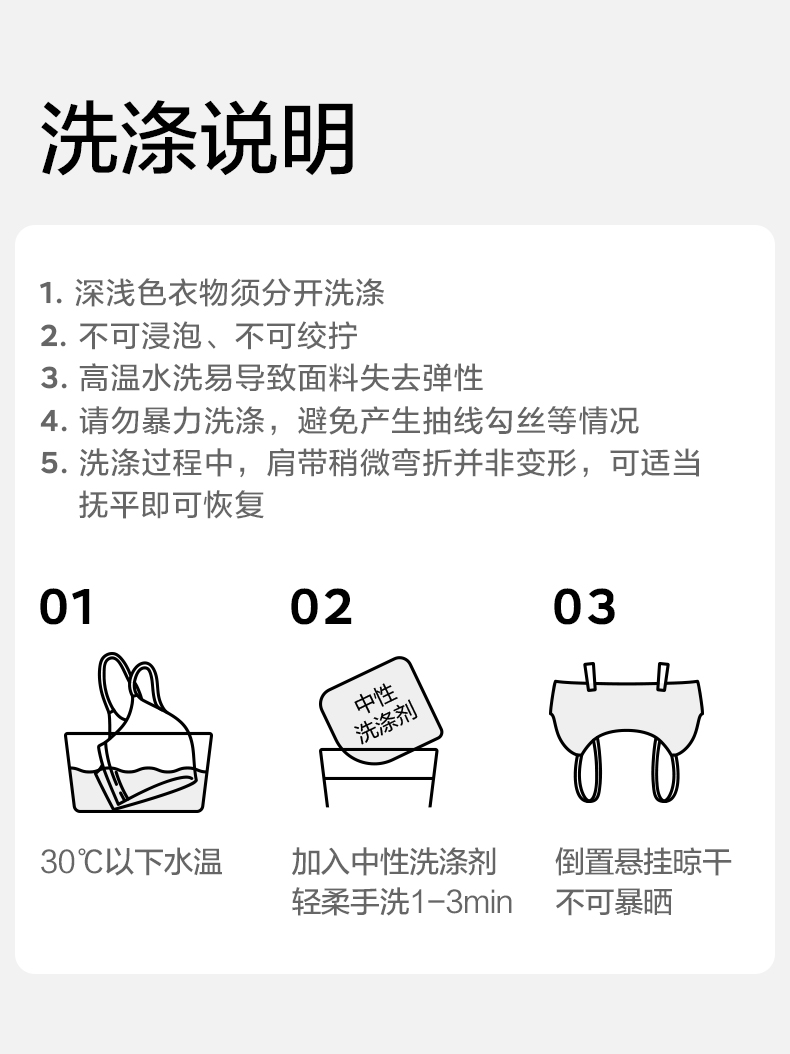 洗涤说明

1. 深浅色衣物须分开洗涤
2. 不可浸泡、不可绞拧
3. 高温水洗易导致面料失去弹性
4. 请勿暴力洗涤，避免产生抽线勾丝等情况
5. 洗涤过程中，肩带稍微弯折并非变形，可适当抚平即可恢复

01

30℃以下水温

02

中性洗涤剂

加入中性洗涤剂
轻柔手洗1-3min

03

倒置悬挂晾干
不可暴晒