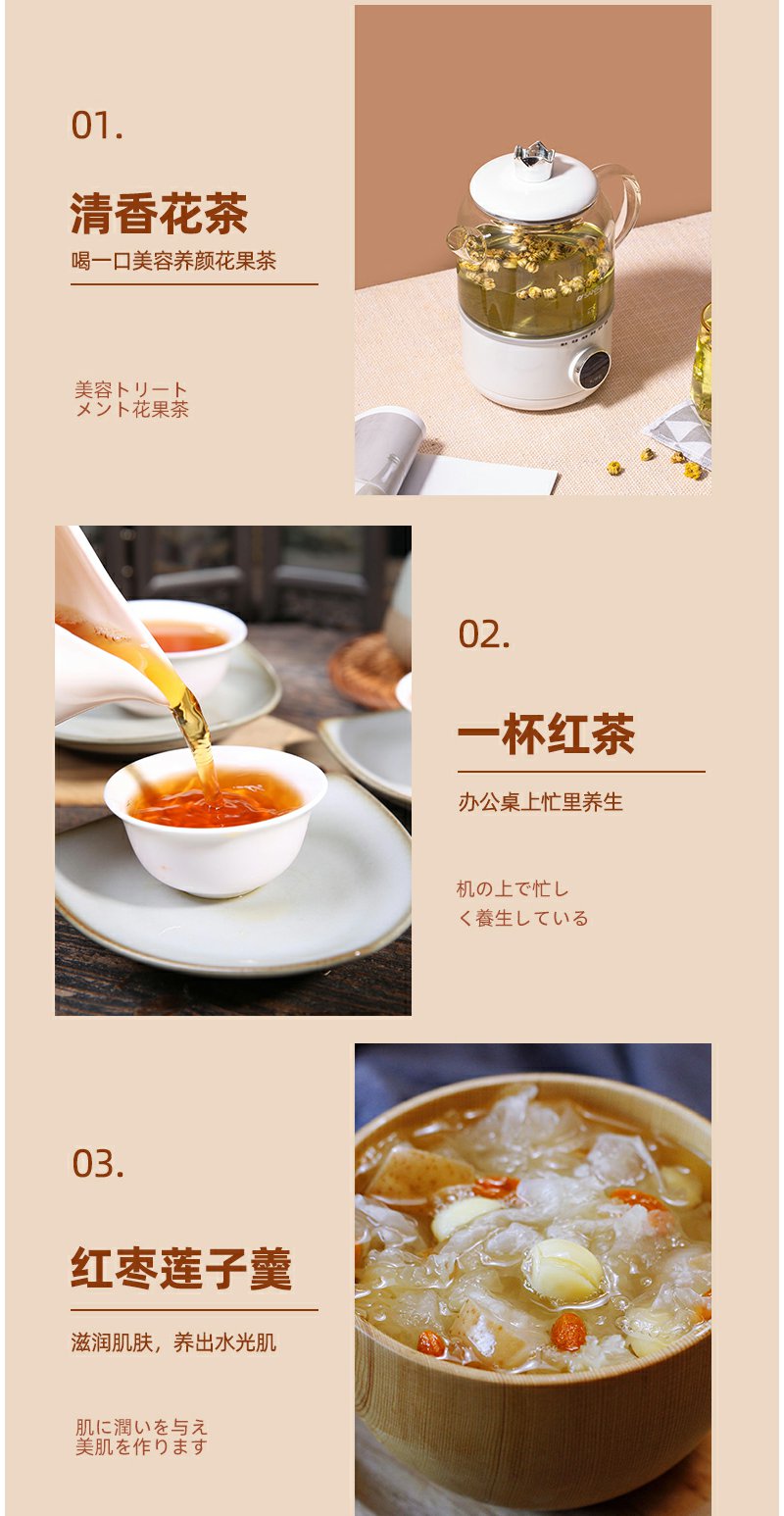 01.

清香花茶

喝一口美容养颜花果茶

美容トリートメント花果茶

02.

一杯红茶

办公桌上忙里养生

机の上で忙しく養生している

03.

红枣莲子羹

滋润肌肤，养出水光肌

肌に潤いを与え美肌を作ります