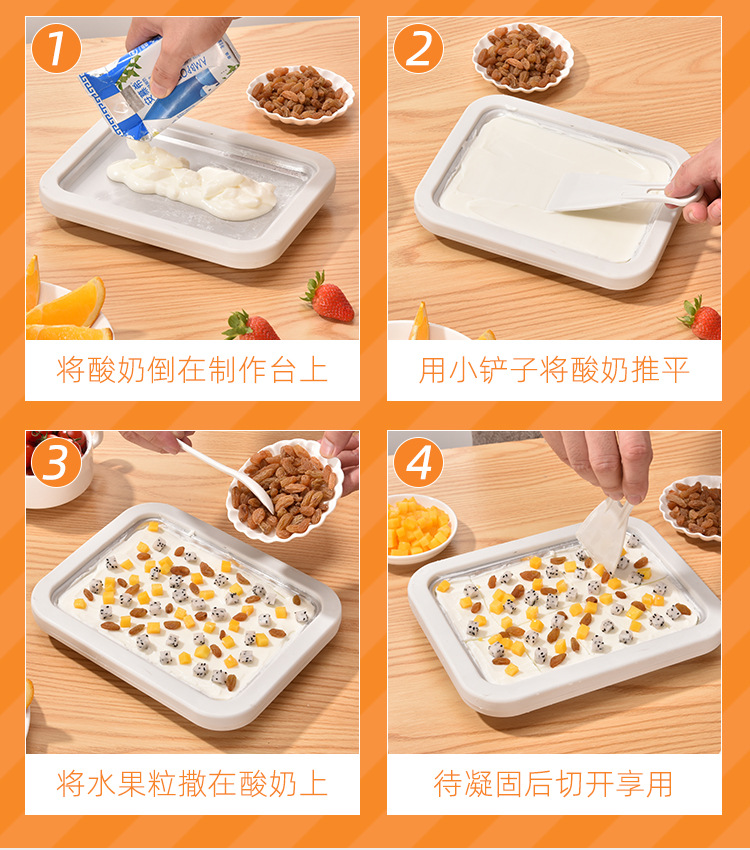 1

将酸奶倒在制作台上

2

用小铲子将酸奶推平

3

将水果粒撒在酸奶上

4

待凝固后切开享用