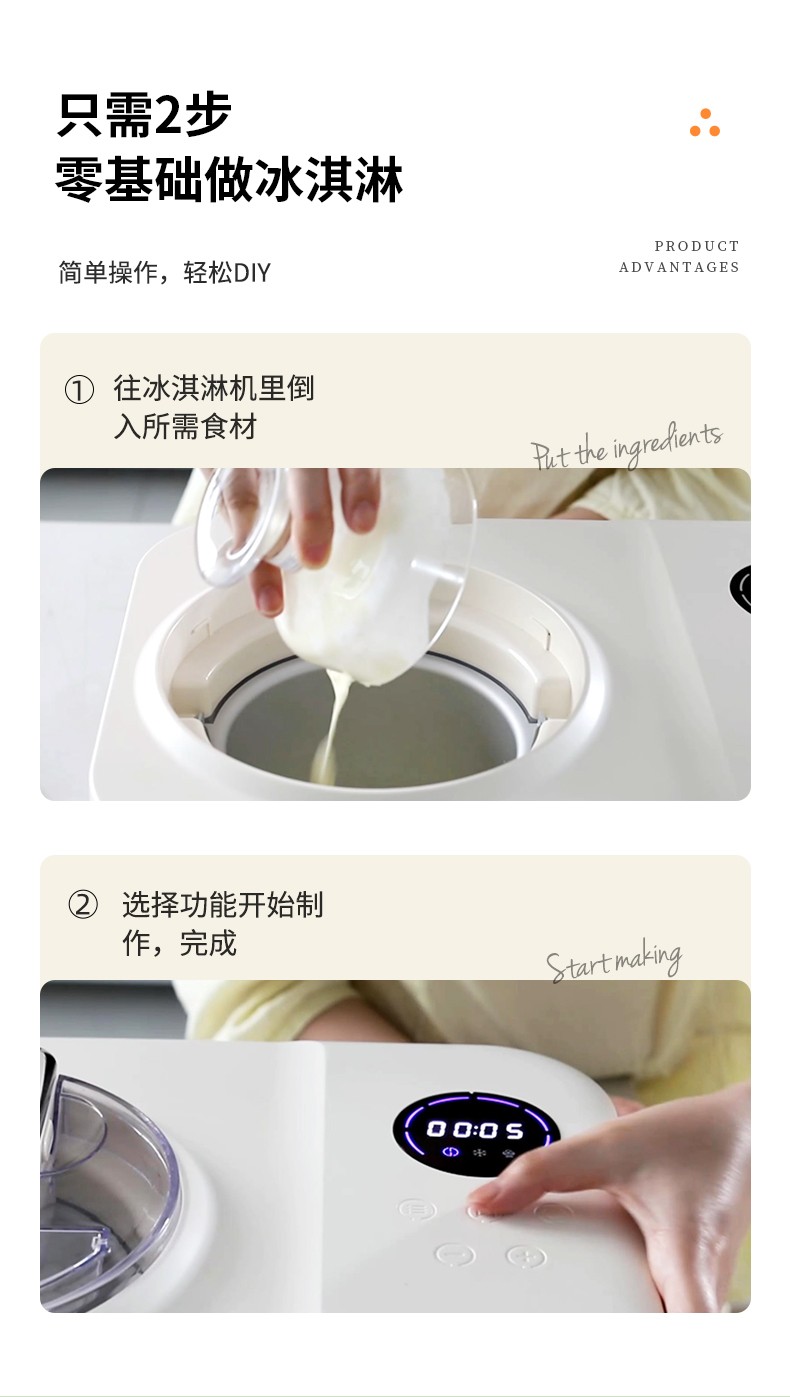 只需2步
零基础做冰淇淋

简单操作，轻松DIY

PRODUCT
ADVANTAGES

① 往冰淇淋机里倒入所需食材

Put the ingredients

② 选择功能开始制作，完成

Start making

00:05