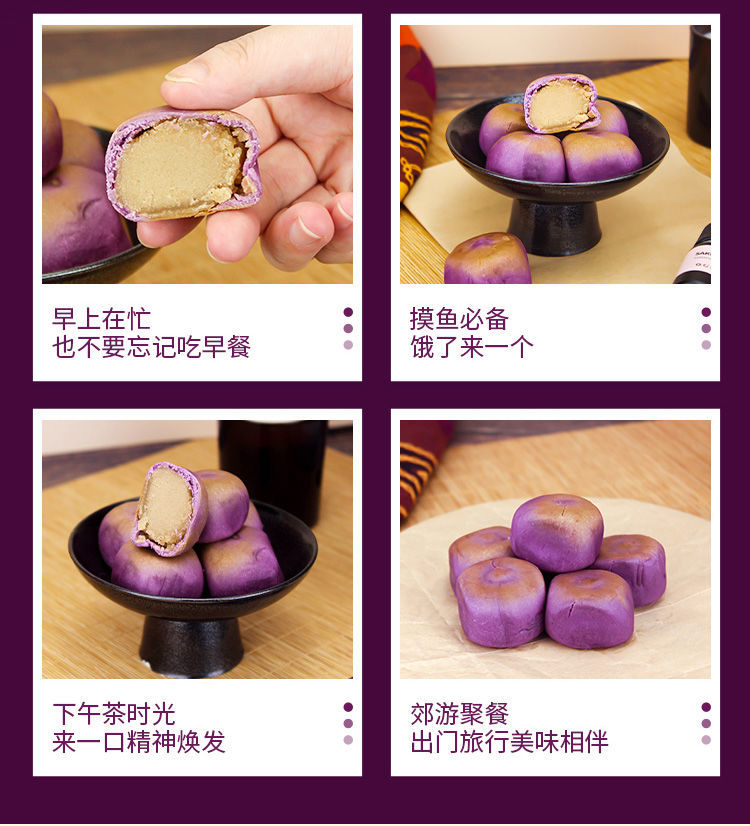 早上在忙
也不要忘记吃早餐

摸鱼必备
饿了来一个

下午茶时光
来一口精神焕发

郊游聚餐
出门旅行美味相伴