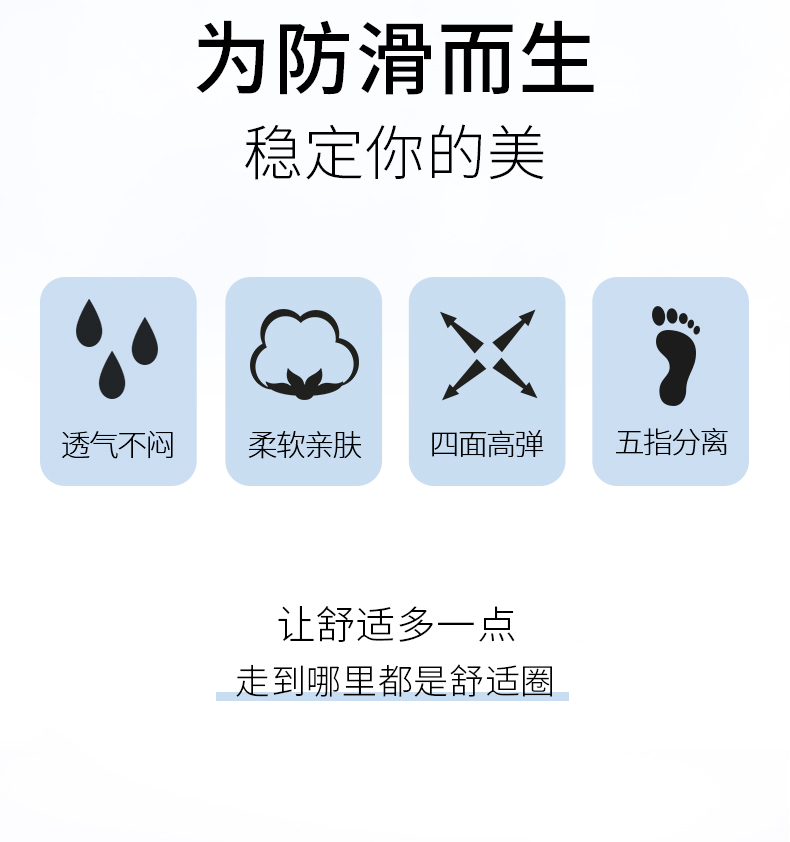 为防滑而生

稳定你的美

透气不闷

柔软亲肤

四面高弹

五指分离

让舒适多一点

走到哪里都是舒适圈