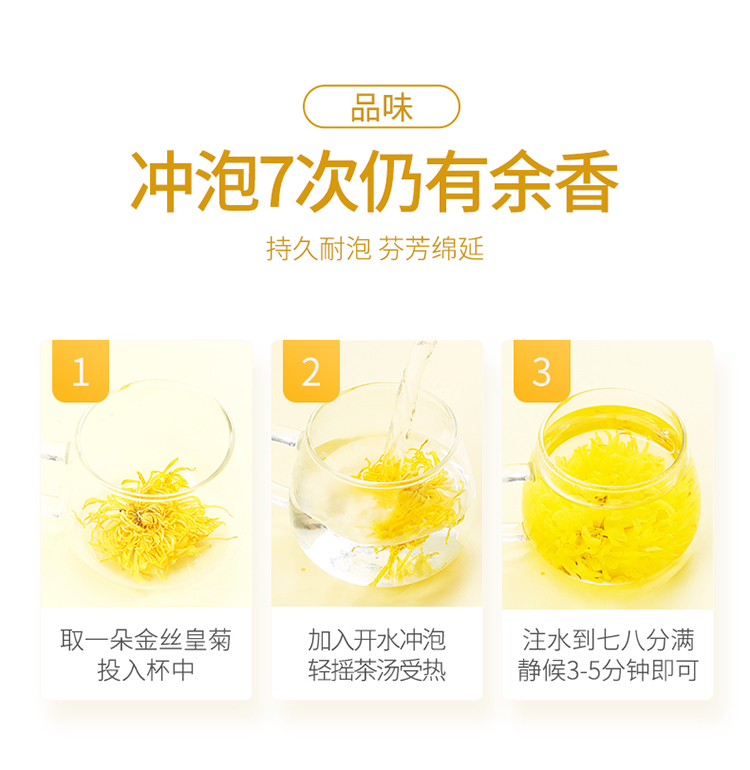 品味

冲泡7次仍有余香

持久耐泡 芬芳绵延

1

取一朵金丝皇菊
投入杯中

2

加入开水冲泡
轻摇茶汤受热

3

注水到七八分满
静候3-5分钟即可