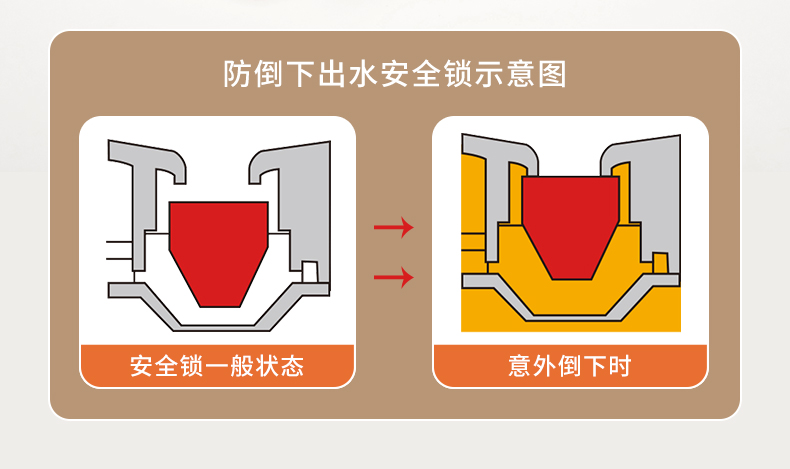 防倒下出水安全锁示意图

安全锁一般状态

意外倒下时