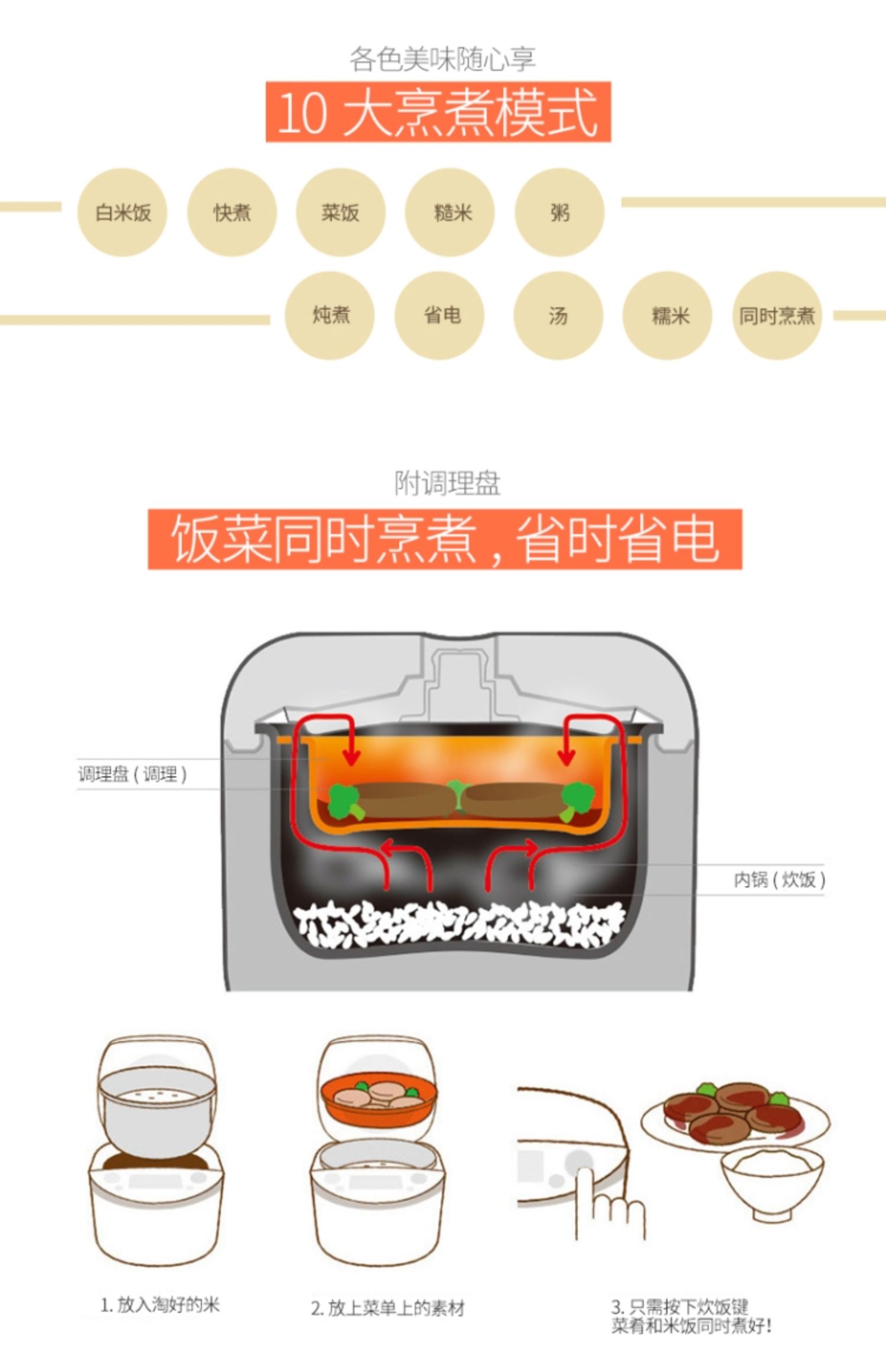 各色美味随心享

10 大烹煮模式

白米饭 快煮 菜饭 糙米 粥

炖煮 省电 汤 糯米 同时烹煮

附调理盘

饭菜同时烹煮，省时省电

调理盘（调理）

内锅（炊饭）

1. 放入淘好的米

2. 放上菜单上的素材

3. 只需按下炊饭键
菜肴和米饭同时煮好！