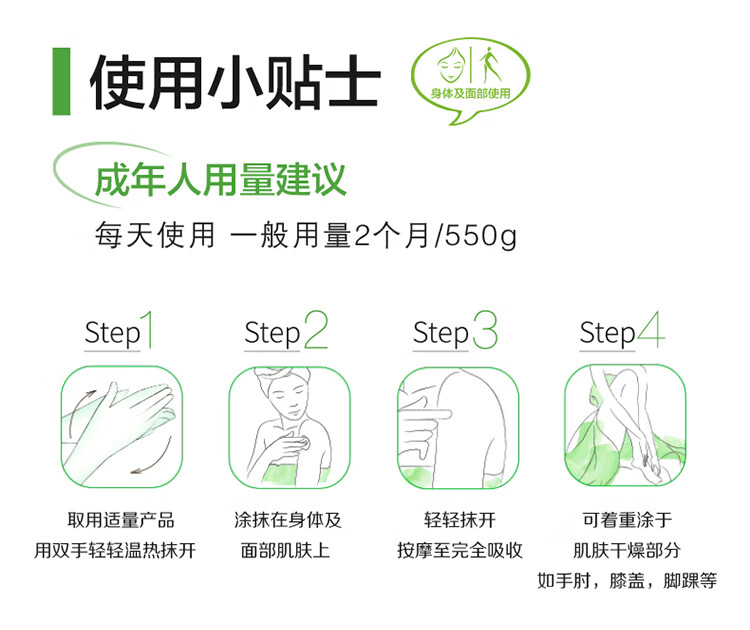 使用小贴士

身体及面部使用

成年人用量建议

每天使用 一般用量2个月/550g

Step1

取用适量产品
用双手轻轻温热抹开

Step2

涂抹在身体及
面部肌肤上

Step3

轻轻抹开
按摩至完全吸收

Step4

可着重涂于
肌肤干燥部分
如手肘，膝盖，脚踝等