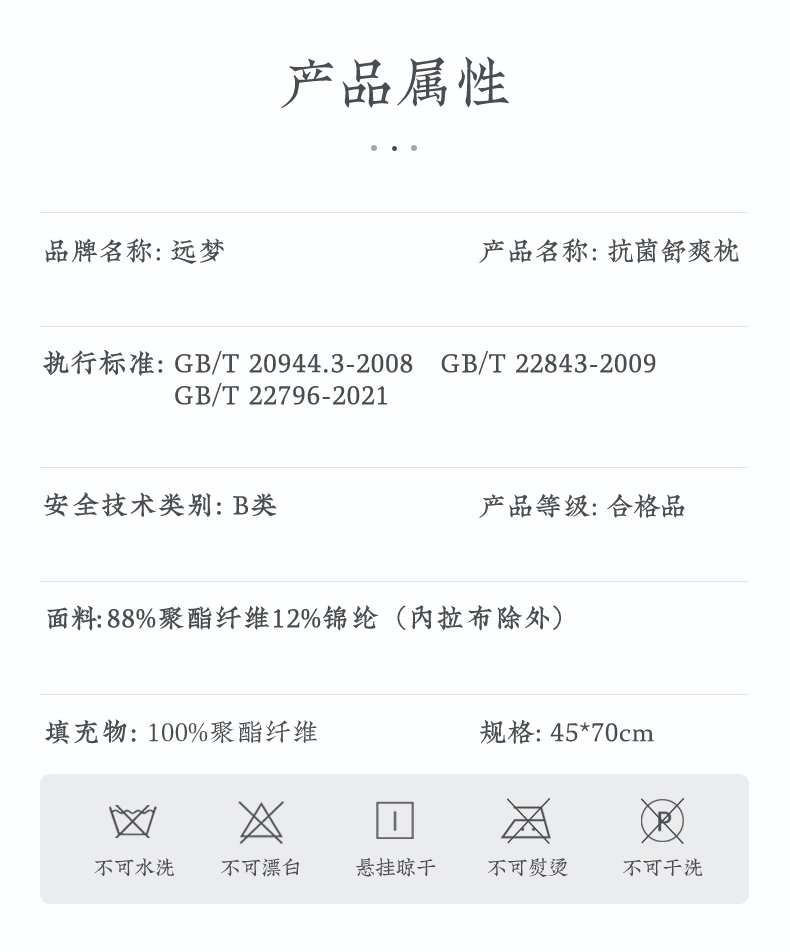 产品属性

品牌名称: 远梦 产品名称: 抗菌舒爽枕

执行标准: GB/T 20944.3-2008 GB/T 22843-2009
GB/T 22796-2021

安全技术类别: B类 产品等级: 合格品

面料:88%聚酯纤维12%锦纶（内拉布除外）

填充物: 100%聚酯纤维 规格: 45*70cm

不可水洗 不可漂白 悬挂晾干 不可熨烫 不可干洗