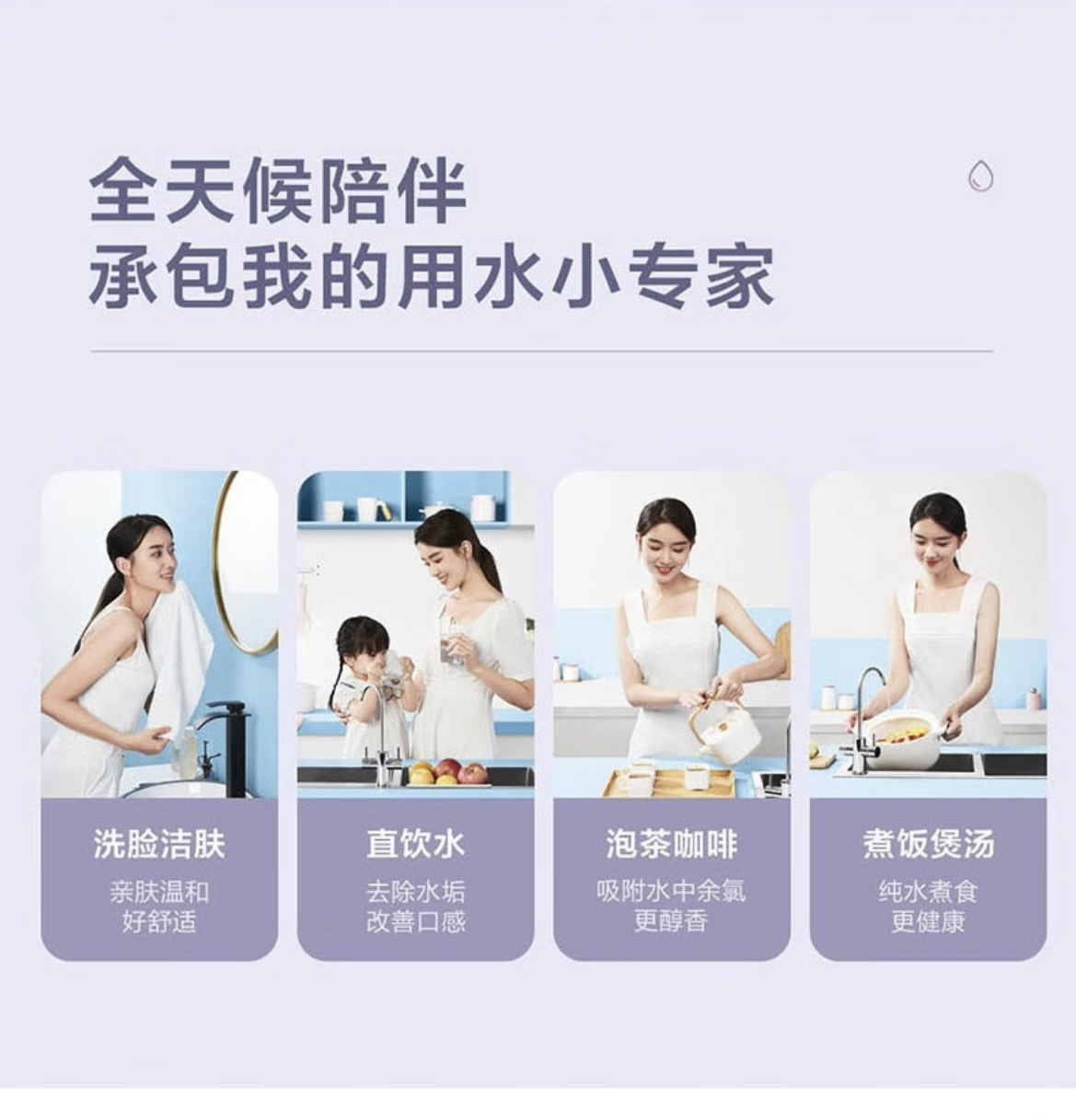 全天候陪伴
承包我的用水小专家

洗脸洁肤
亲肤温和
好舒适

直饮水
去除水垢
改善口感

泡茶咖啡
吸附水中余氯
更醇香

煮饭煲汤
纯水煮食
更健康