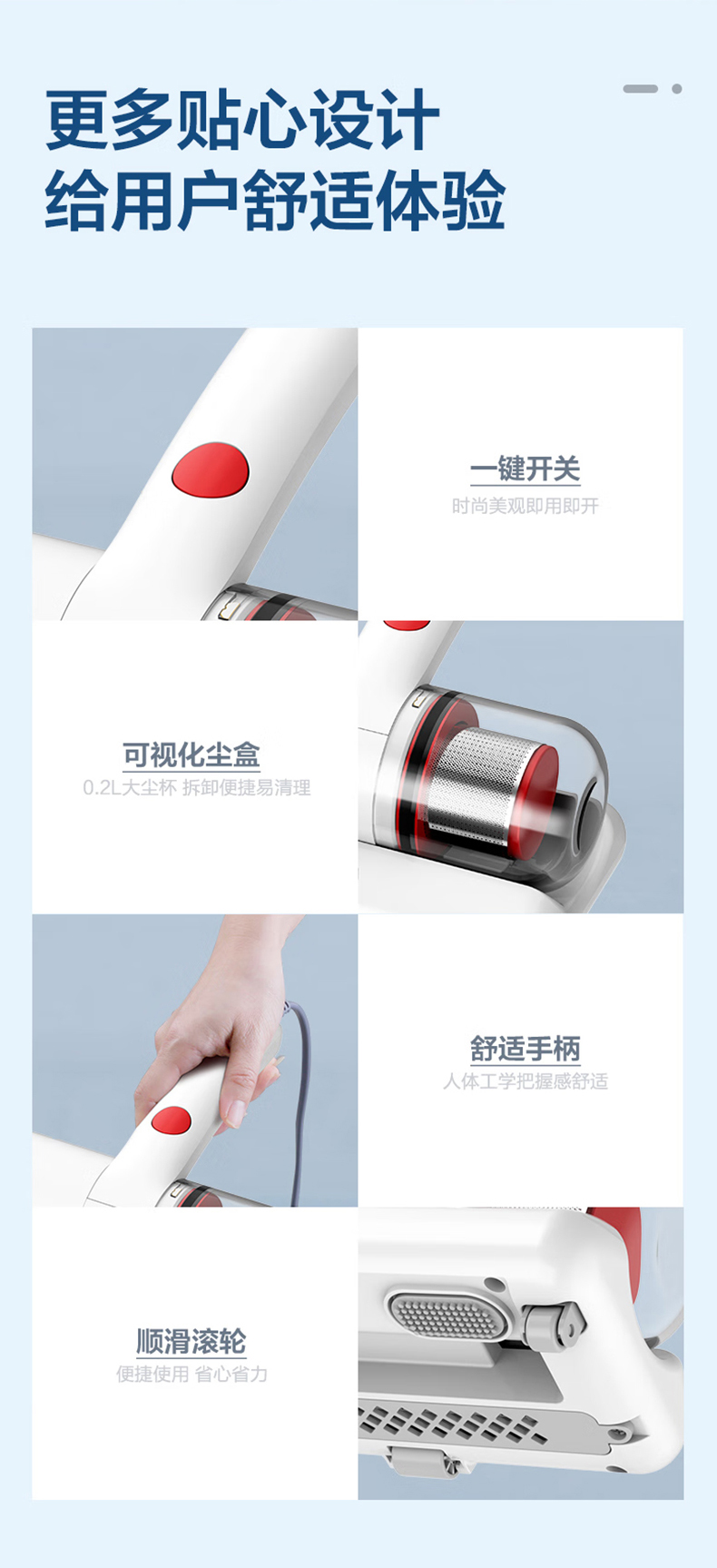 更多贴心设计
给用户舒适体验

一键开关
时尚美观即用即开

可视化尘盒
0.2L大尘杯 拆卸便捷易清理

舒适手柄
人体工学把握感舒适

顺滑滚轮
便捷使用 省心省力