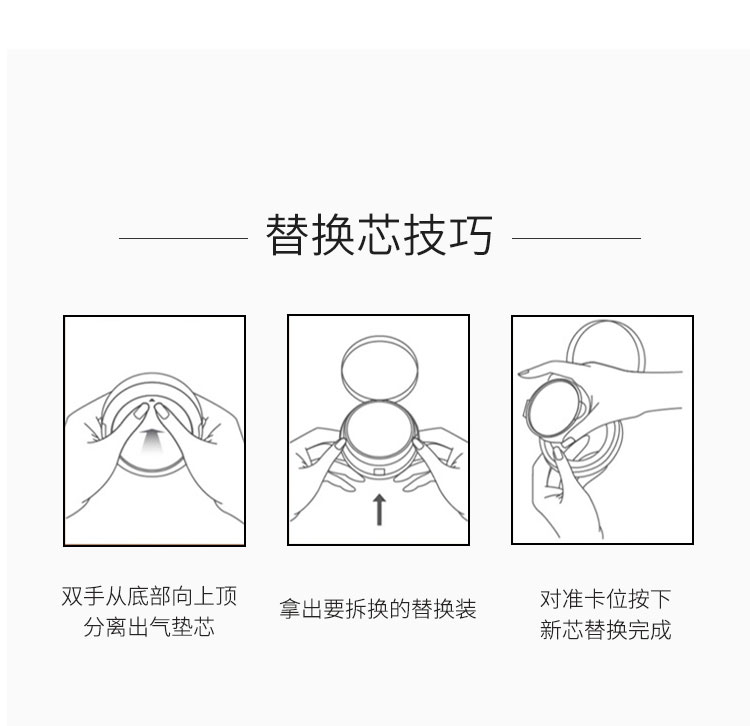 替换芯技巧

双手从底部向上顶
分离出气垫芯

拿出要拆换的替换装

对准卡位按下
新芯替换完成