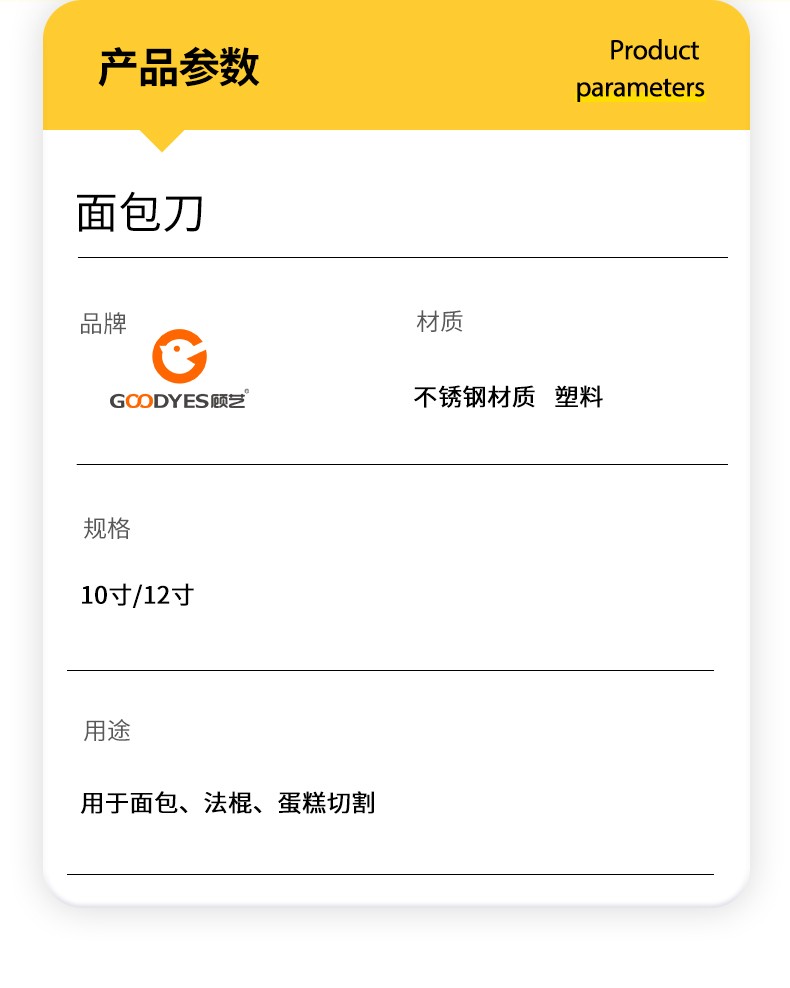 产品参数

Product
parameters

面包刀

品牌

GOODYES顾艺

材质

不锈钢材质 塑料

规格

10寸/12寸

用途

用于面包、法棍、蛋糕切割