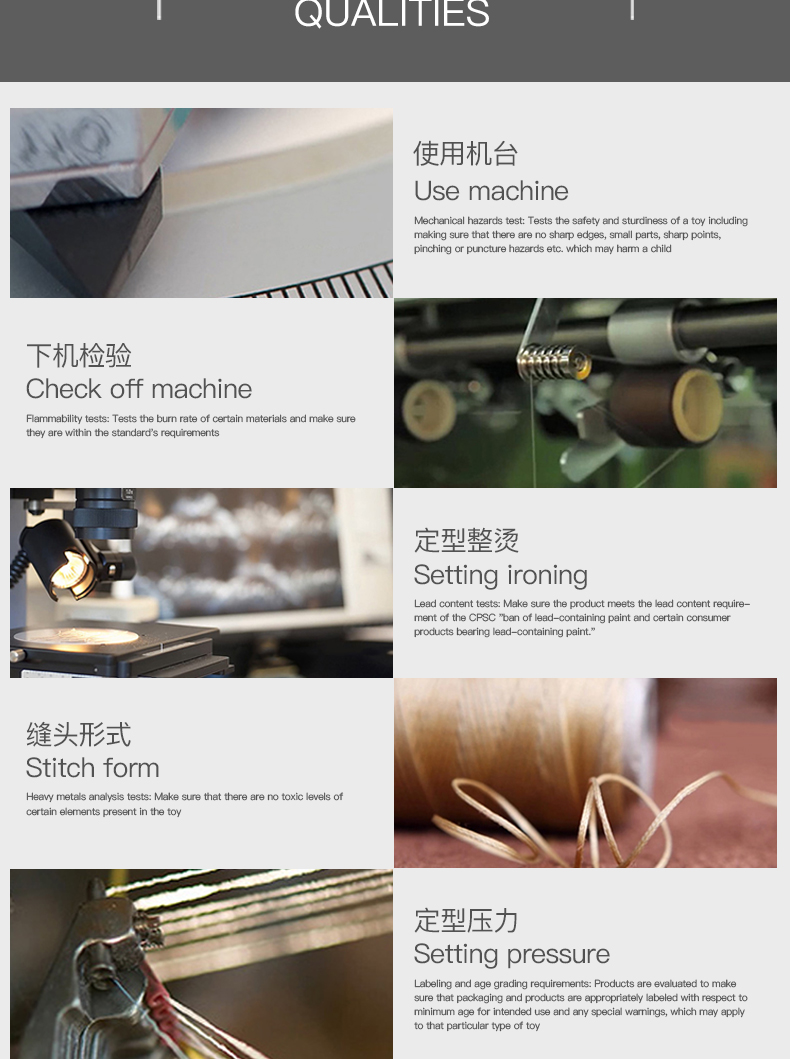 QUALITIES

使用机台
Use machine
Mechanical hazards test: Tests the safety and sturdiness of a toy including making sure that there are no sharp edges, small parts, sharp points, pinching or puncture hazards etc. which may harm a child

下机检验
Check off machine
Flammability tests: Tests the burn rate of certain materials and make sure they are within the standard's requirements

定型整烫
Setting ironing
Lead content tests: Make sure the product meets the lead content requirement of the CPSC "ban of lead-containing paint and certain consumer products bearing lead-containing paint."

缝头形式
Stitch form
Heavy metals analysis tests: Make sure that there are no toxic levels of certain elements present in the toy

定型压力
Setting pressure
Labeling and age grading requirements: Products are evaluated to make sure that packaging and products are appropriately labeled with respect to minimum age for intended use and any special warnings, which may apply to that particular type of toy