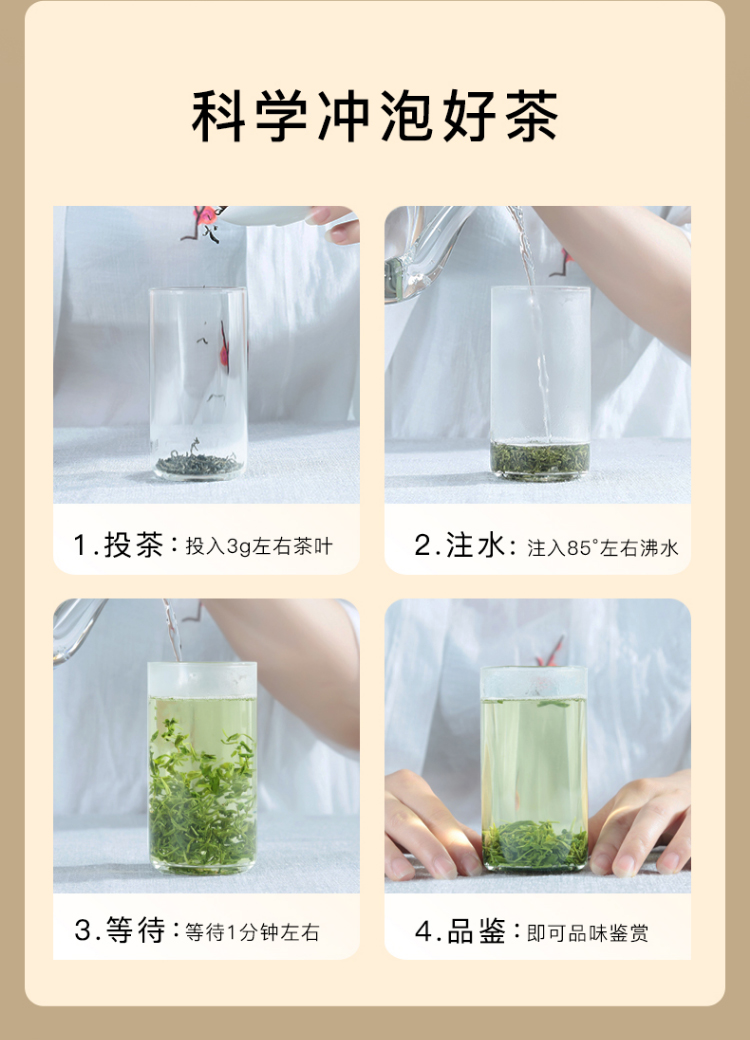 科学冲泡好茶

1.投茶：投入3g左右茶叶

2.注水：注入85°左右沸水

3.等待：等待1分钟左右

4.品鉴：即可品味鉴赏