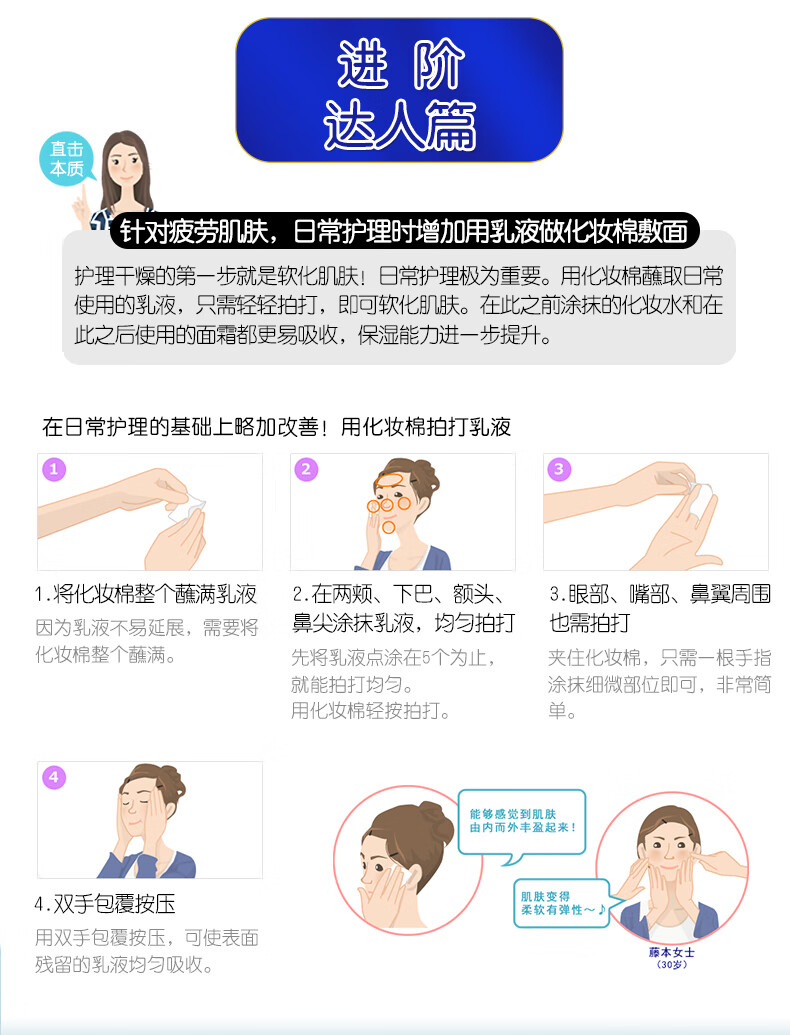 进 阶
达人篇

直击本质

针对疲劳肌肤，日常护理时增加用乳液做化妆棉敷面

护理干燥的第一步就是软化肌肤！日常护理极为重要。用化妆棉蘸取日常使用的乳液，只需轻轻拍打，即可软化肌肤。在此之前涂抹的化妆水和在此之后使用的面霜都更易吸收，保湿能力进一步提升。

在日常护理的基础上略加改善！用化妆棉拍打乳液

1

1.将化妆棉整个蘸满乳液
因为乳液不易延展，需要将化妆棉整个蘸满。

2

2.在两颊、下巴、额头、鼻尖涂抹乳液，均匀拍打
先将乳液点涂在5个为止，就能拍打均匀。
用化妆棉轻按拍打。

3

3.眼部、嘴部、鼻翼周围也需拍打
夹住化妆棉，只需一根手指涂抹细微部位即可，非常简单。

4

4.双手包覆按压
用双手包覆按压，可使表面残留的乳液均匀吸收。

能够感觉到肌肤由内而外丰盈起来！

肌肤变得柔软有弹性~♪

藤本女士
（30岁）