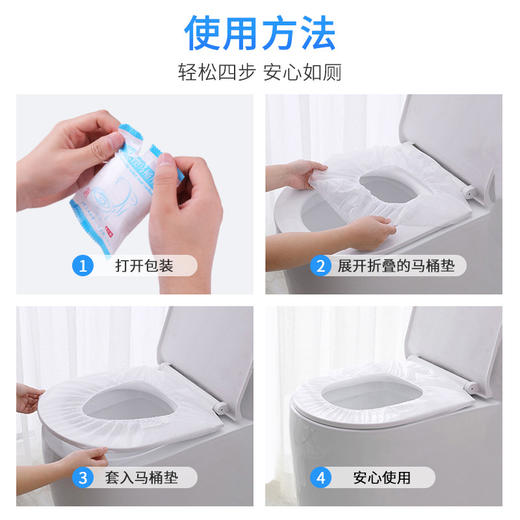 使用方法

轻松四步 安心如厕

1 打开包装

2 展开折叠的马桶垫

3 套入马桶垫

4 安心使用