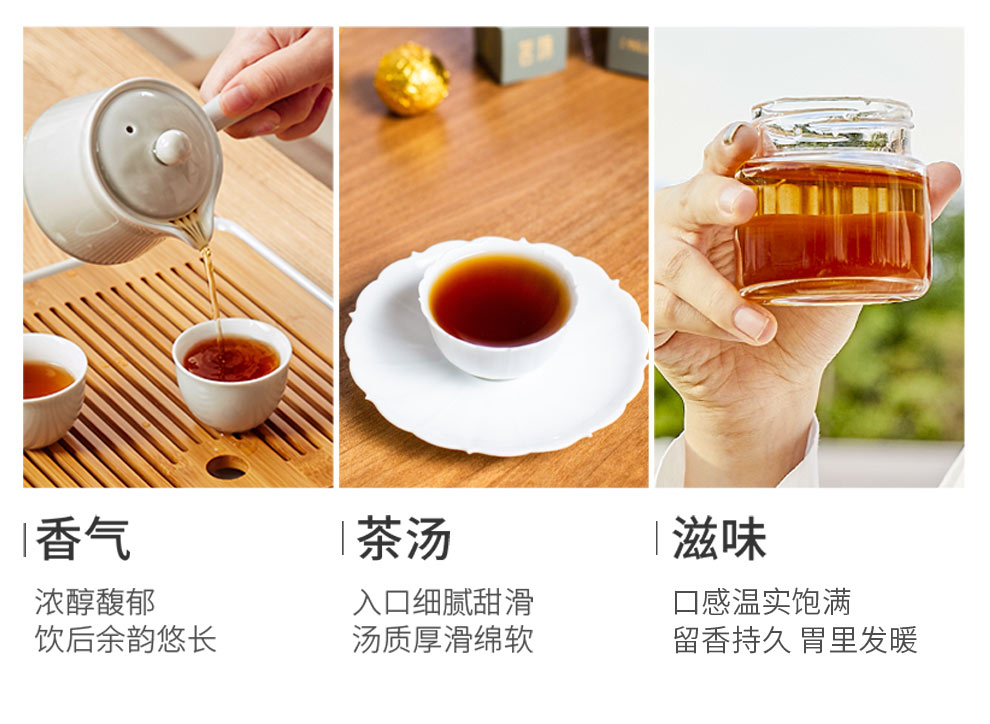 香气

浓醇馥郁
饮后余韵悠长

茶汤

入口细腻甜滑
汤质厚滑绵软

滋味

口感温实饱满
留香持久 胃里发暖