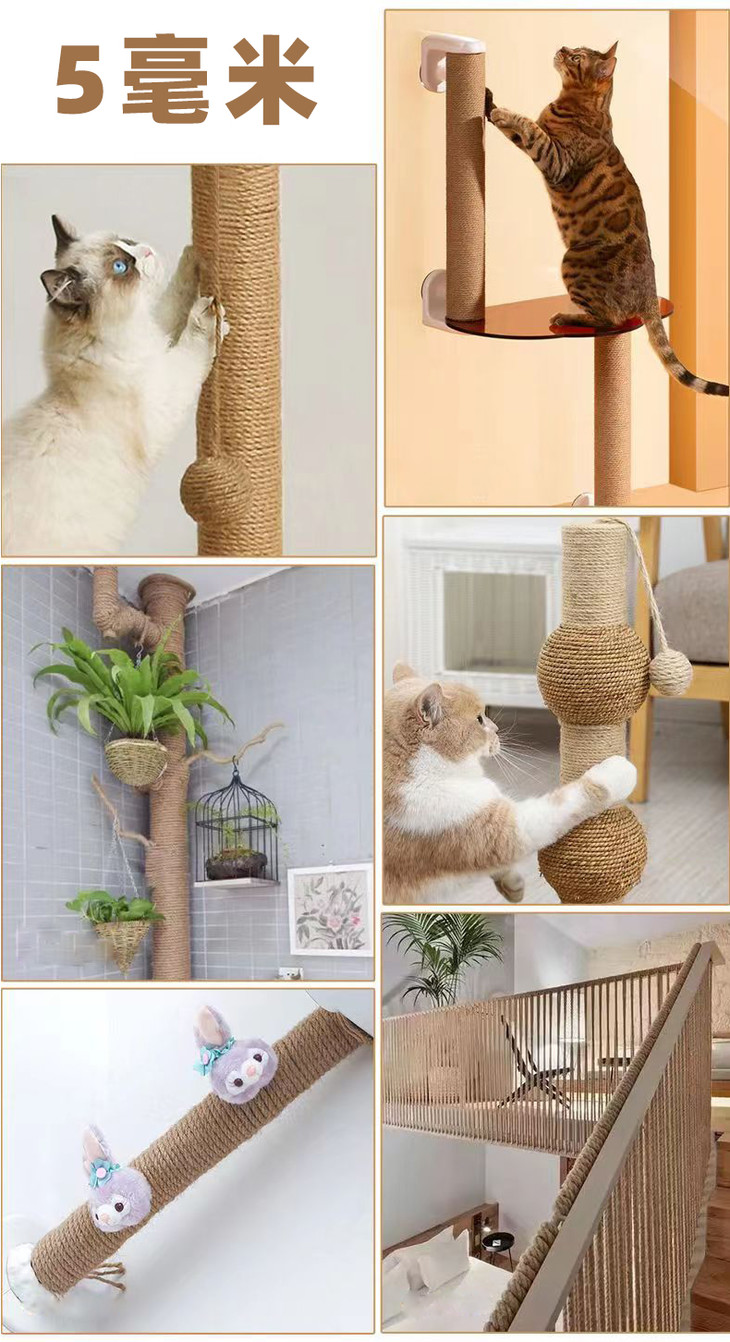 5毫米