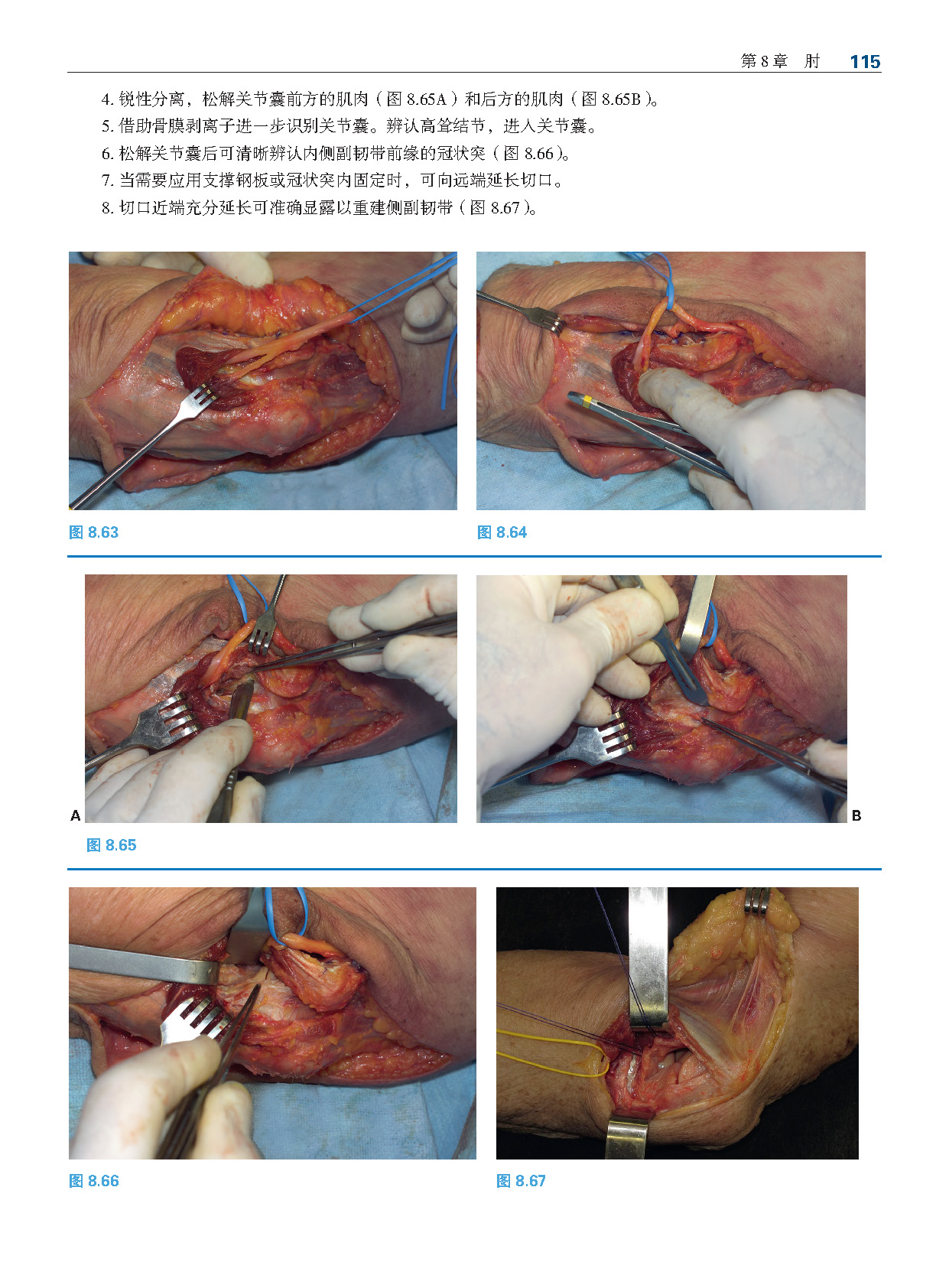 第 8 章 肘 115

4. 锐性分离，松解关节囊前方的肌肉（图 8.65A）和后方的肌肉（图 8.65B）。
5. 借助骨膜剥离子进一步识别关节囊。辨认高耸结节，进入关节囊。
6. 松解关节囊后可清晰辨认内侧副韧带前缘的冠状突（图 8.66）。
7. 当需要应用支撑钢板或冠状突内固定时，可向远端延长切口。
8. 切口近端充分延长可准确显露以重建侧副韧带（图 8.67）。

图 8.63

图 8.64

A

B

图 8.65

图 8.66

图 8.67