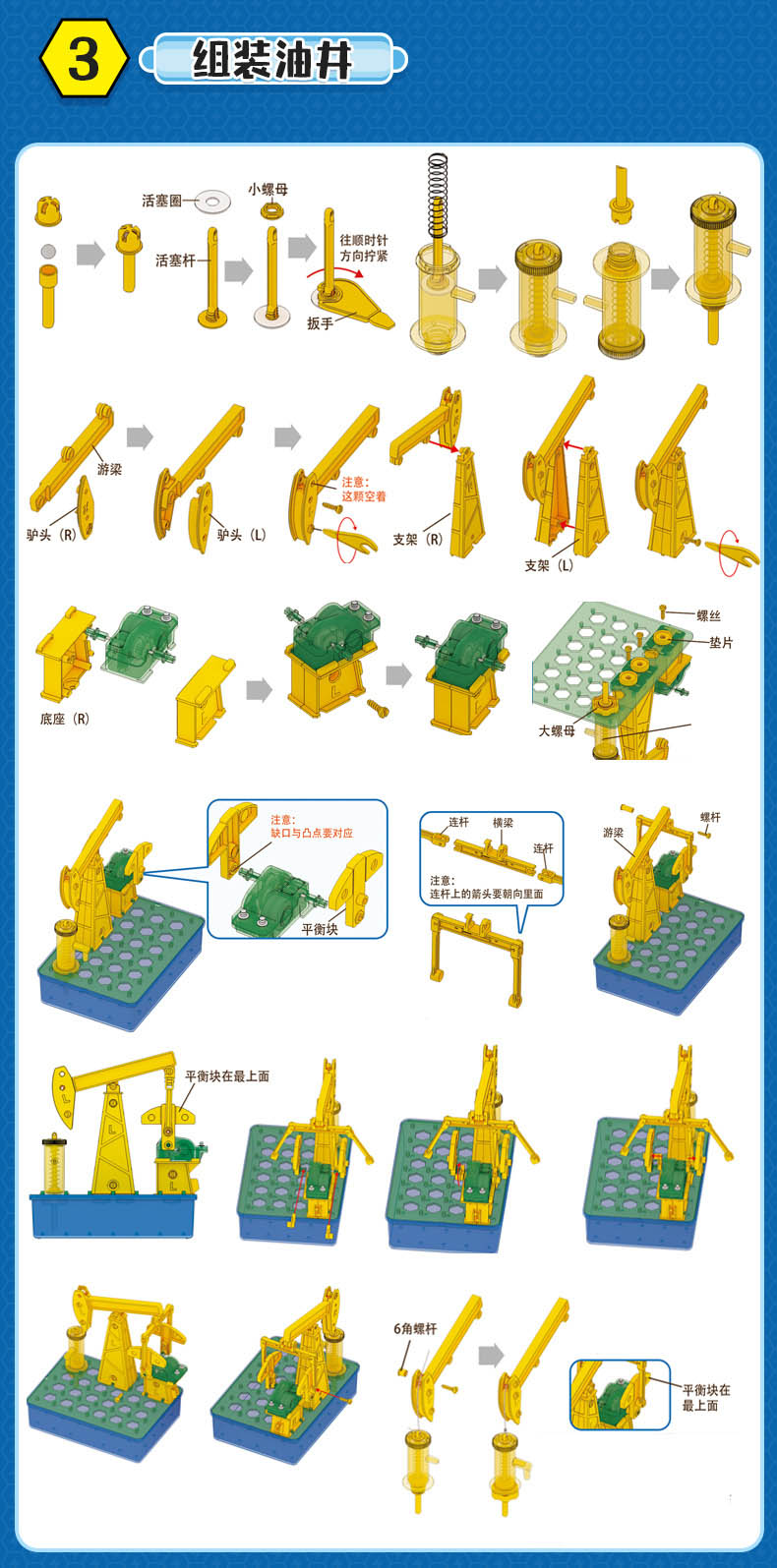 3 组装油井

活塞圈

小螺母

活塞杆

往顺时针方向拧紧

扳手

游梁

驴头（R）

驴头（L）

注意：这颗空着

支架（R）

支架（L）

底座（R）

螺丝

垫片

大螺母

注意：缺口与凸点要对应

平衡块

连杆

横梁

连杆

注意：连杆上的箭头要朝向里面

游梁

螺杆

平衡块在最上面

6角螺杆

平衡块在最上面