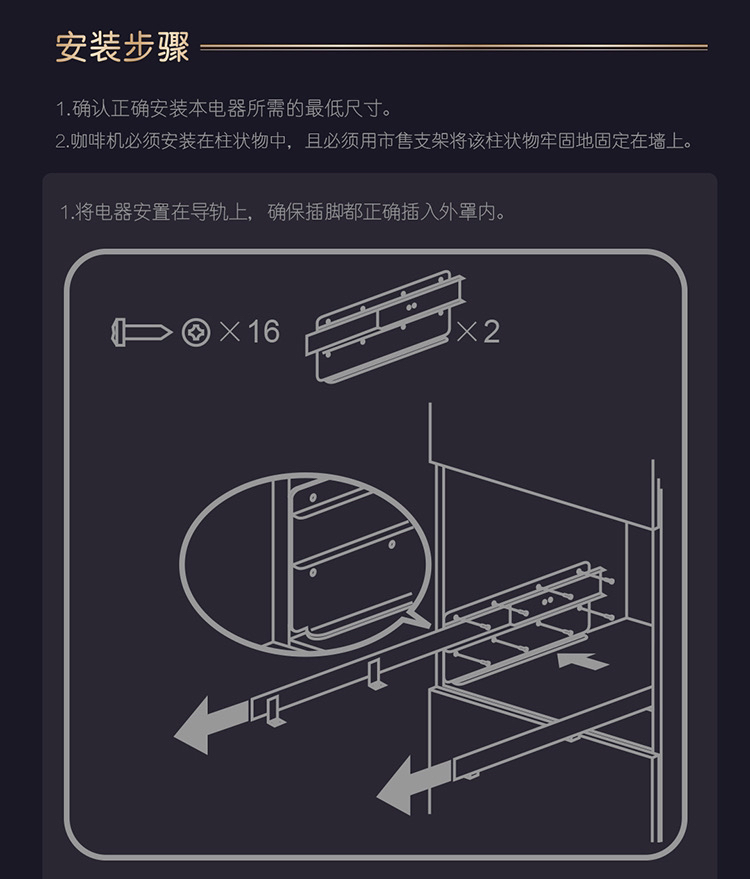 安装步骤

1.确认正确安装本电器所需的最低尺寸。

2.咖啡机必须安装在柱状物中，且必须用市售支架将该柱状物牢固地固定在墙上。

1.将电器安置在导轨上，确保插脚都正确插入外罩内。

×16

×2