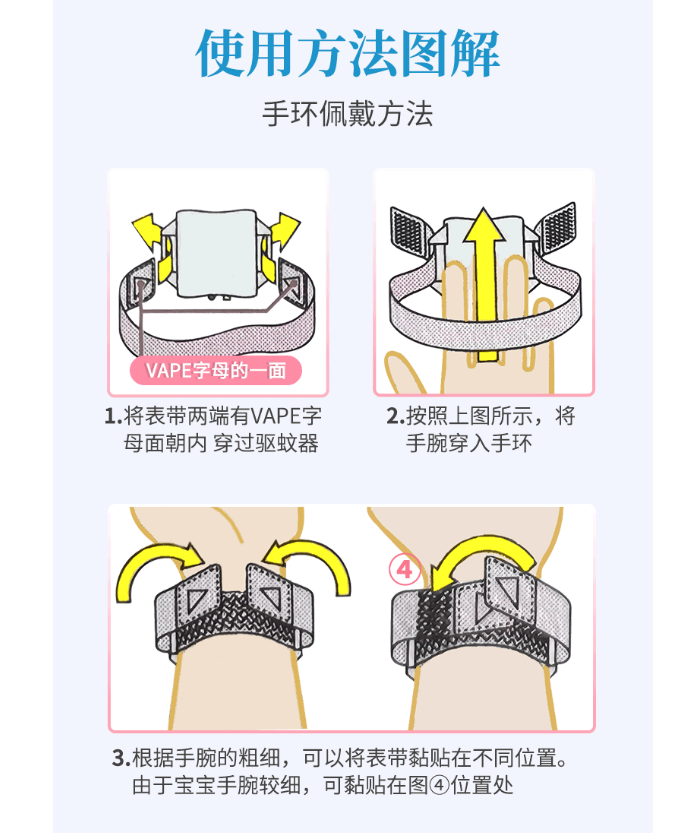 使用方法图解

手环佩戴方法

VAPE字母的一面

1.将表带两端有VAPE字母面朝内 穿过驱蚊器

2.按照上图所示，将手腕穿入手环

④

3.根据手腕的粗细，可以将表带黏贴在不同位置。由于宝宝手腕较细，可黏贴在图④位置处